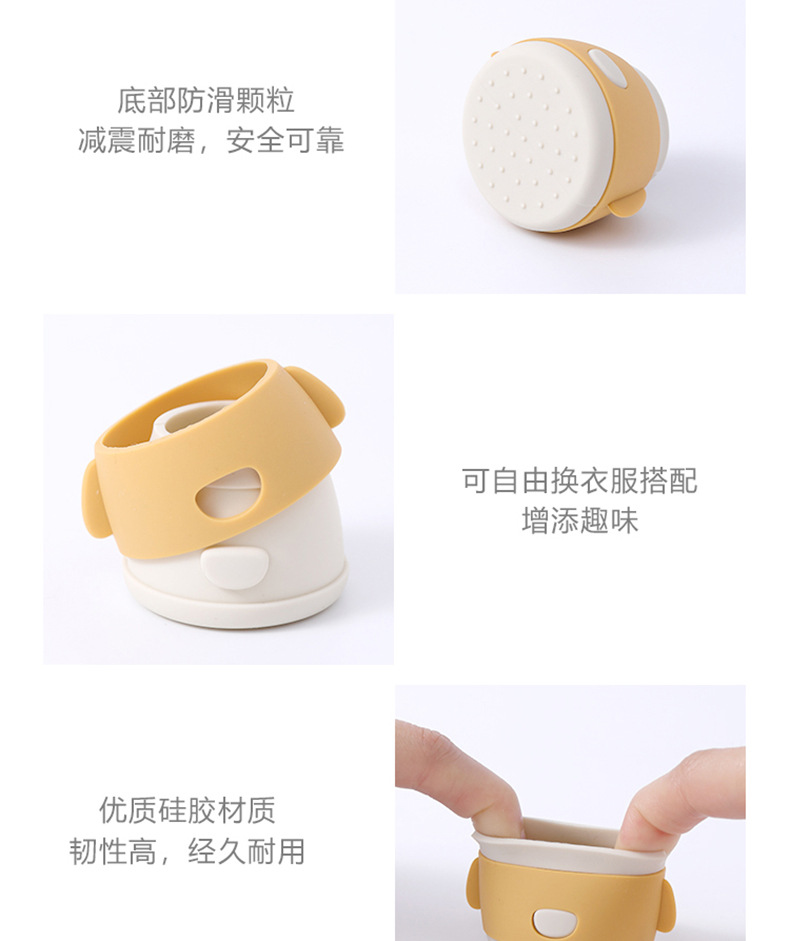 底部防滑颗粒
减震耐磨，安全可靠

可自由换衣服搭配
增添趣味

优质硅胶材质
韧性高，经久耐用