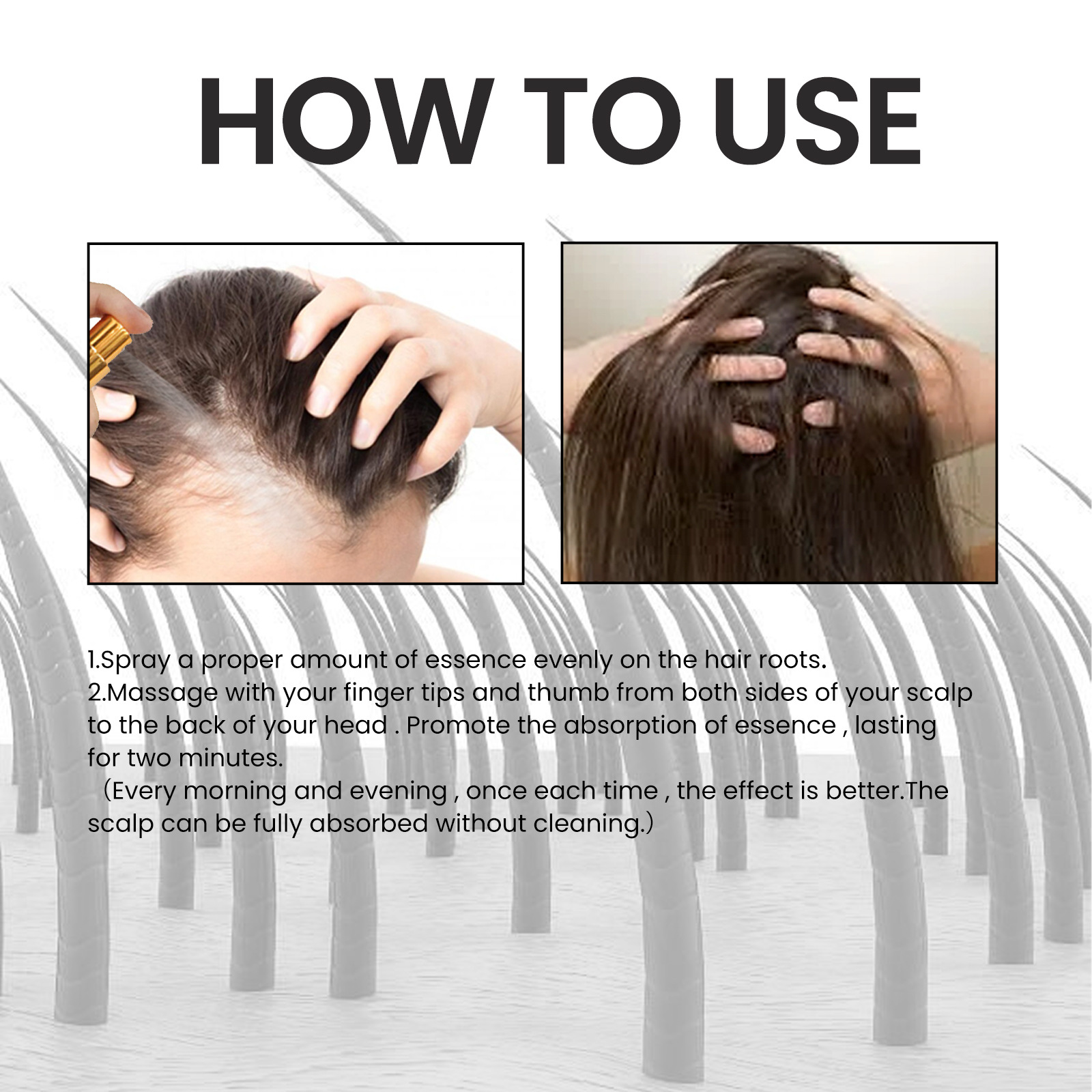 HOW TO USE

1.Spray a proper amount of essence evenly on the hair roots.
2.Massage with your finger tips and thumb from both sides of your scalp to the back of your head . Promote the absorption of essence , lasting for two minutes.
（Every morning and evening , once each time , the effect is better.The scalp can be fully absorbed without cleaning.）