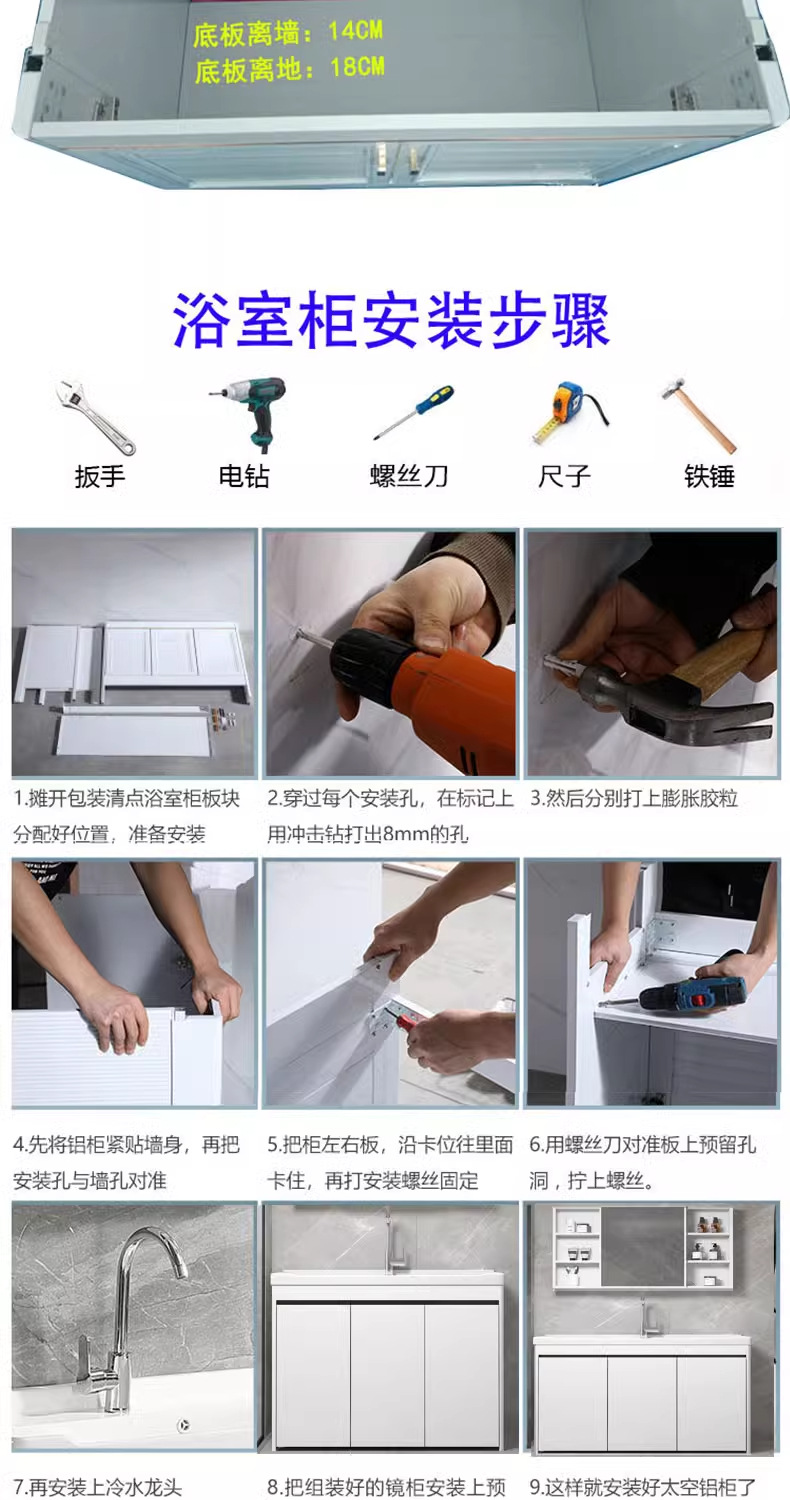 底板离墙：14CM
底板离地：18CM

浴室柜安装步骤

扳手
电钻
螺丝刀
尺子
铁锤

1.摊开包装清点浴室柜板块分配好位置，准备安装

2.穿过每个安装孔，在标记上用冲击钻打出8mm的孔

3.然后分别打上膨胀胶粒

4.先将铝柜紧贴墙身，再把安装孔与墙孔对准

5.把柜左右板，沿卡位往里面卡住，再打安装螺丝固定

6.用螺丝刀对准板上预留孔洞，拧上螺丝。

7.再安装上冷水龙头

8.把组装好的镜柜安装上预

9.这样就安装好太空铝柜了