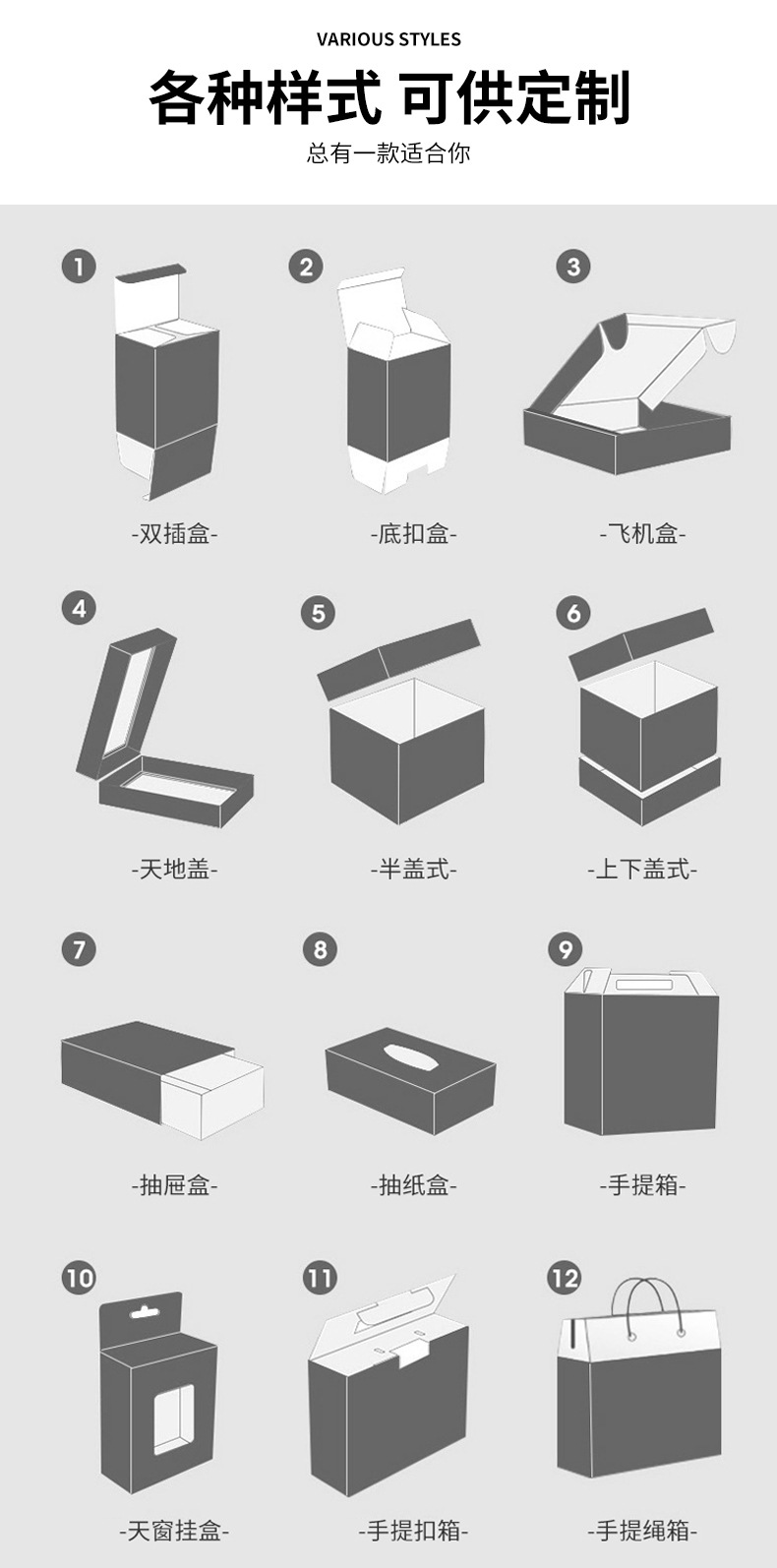 VARIOUS STYLES

各种样式 可供定制

总有一款适合你

1

-双插盒-

2

-底扣盒-

3

-飞机盒-

4

-天地盖-

5

-半盖式-

6

-上下盖式-

7

-抽屉盒-

8

-抽纸盒-

9

-手提箱-

10

-天窗挂盒-

11

-手提扣箱-

12

-手提绳箱-