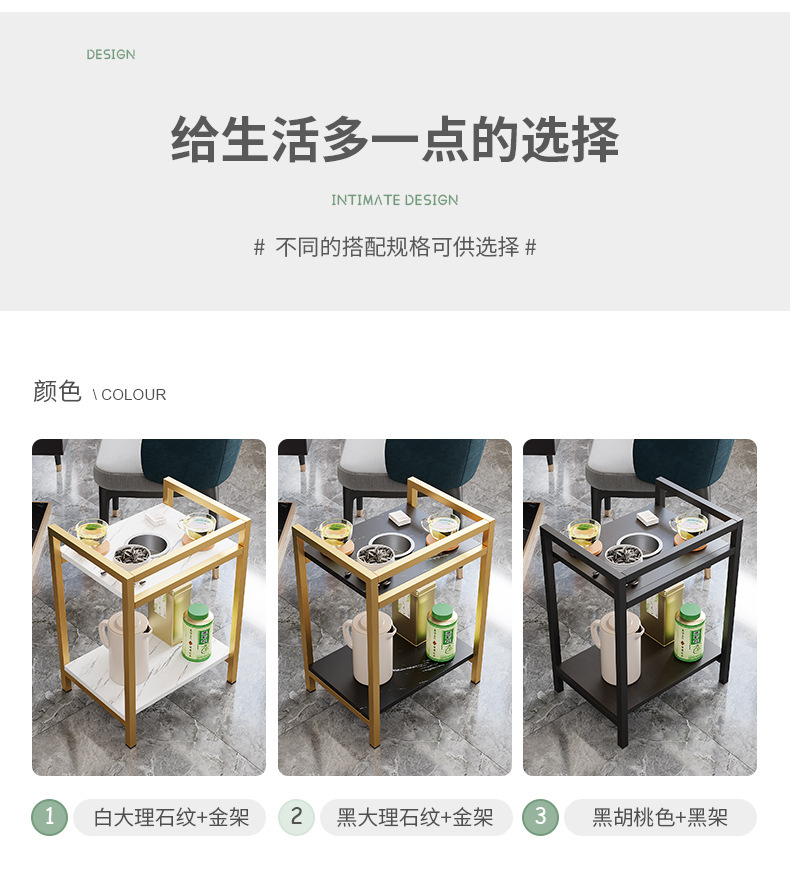 DESIGN

给生活多一点的选择

INTIMATE DESIGN

# 不同的搭配规格可供选择 #

颜色 \ COLOUR

1 白大理石纹+金架

2 黑大理石纹+金架

3 黑胡桃色+黑架