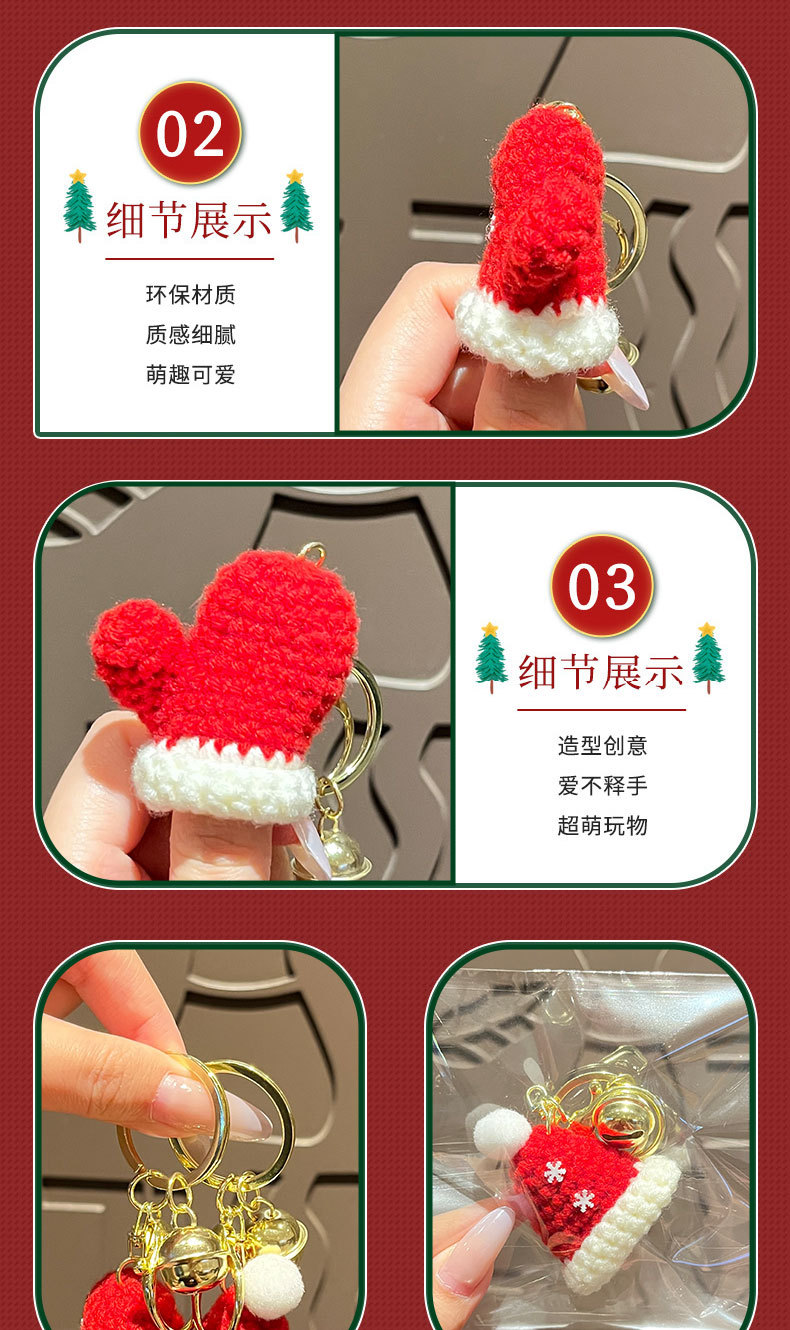 02

细节展示

环保材质
质感细腻
萌趣可爱

03

细节展示

造型创意
爱不释手
超萌玩物