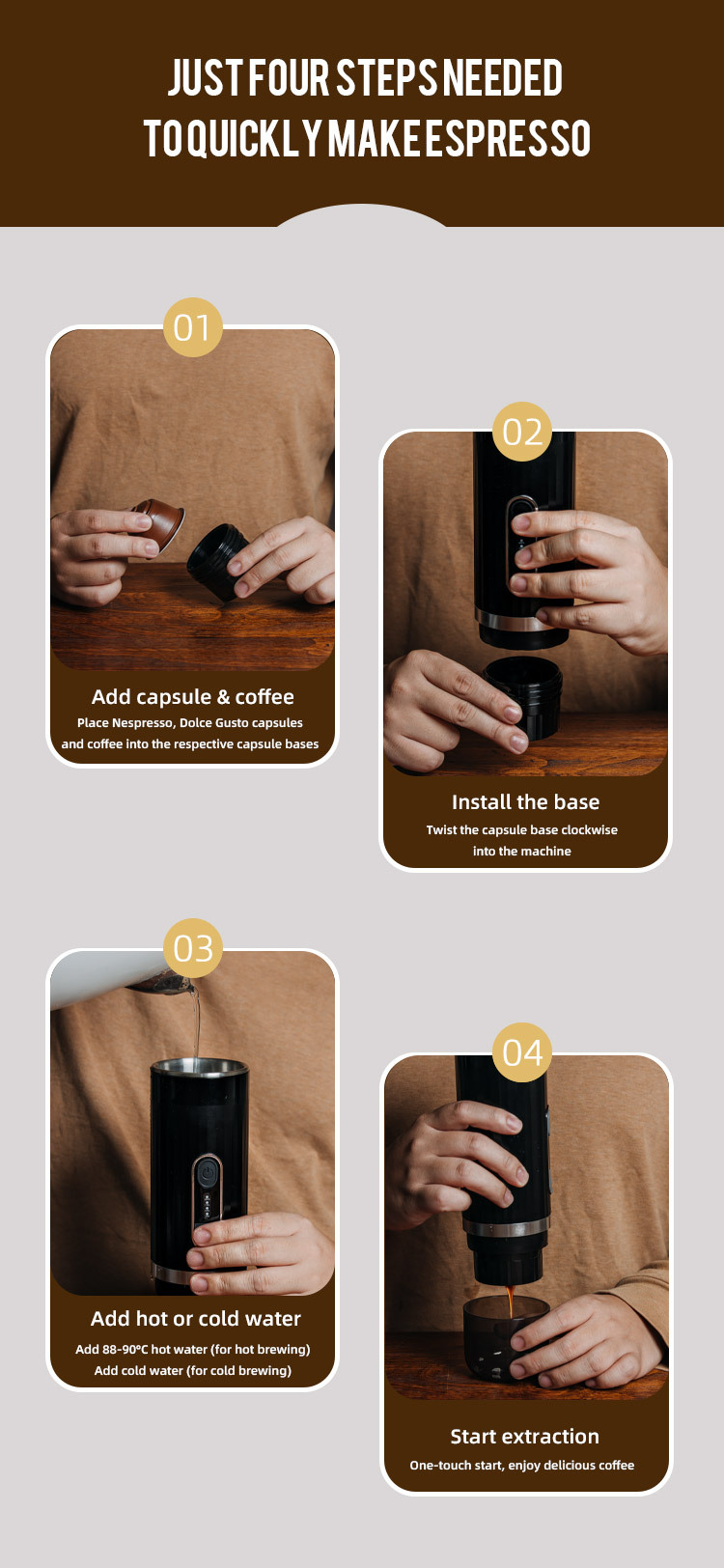 JUST FOUR STEPS NEEDED
TO QUICKLY MAKE ESPRESSO

01

Add capsule & coffee

Place Nespresso, Dolce Gusto capsules and coffee into the respective capsule bases

02

Install the base

Twist the capsule base clockwise into the machine

03

Add hot or cold water

Add 88-90°C hot water (for hot brewing)
Add cold water (for cold brewing)

04

Start extraction

One-touch start, enjoy delicious coffee