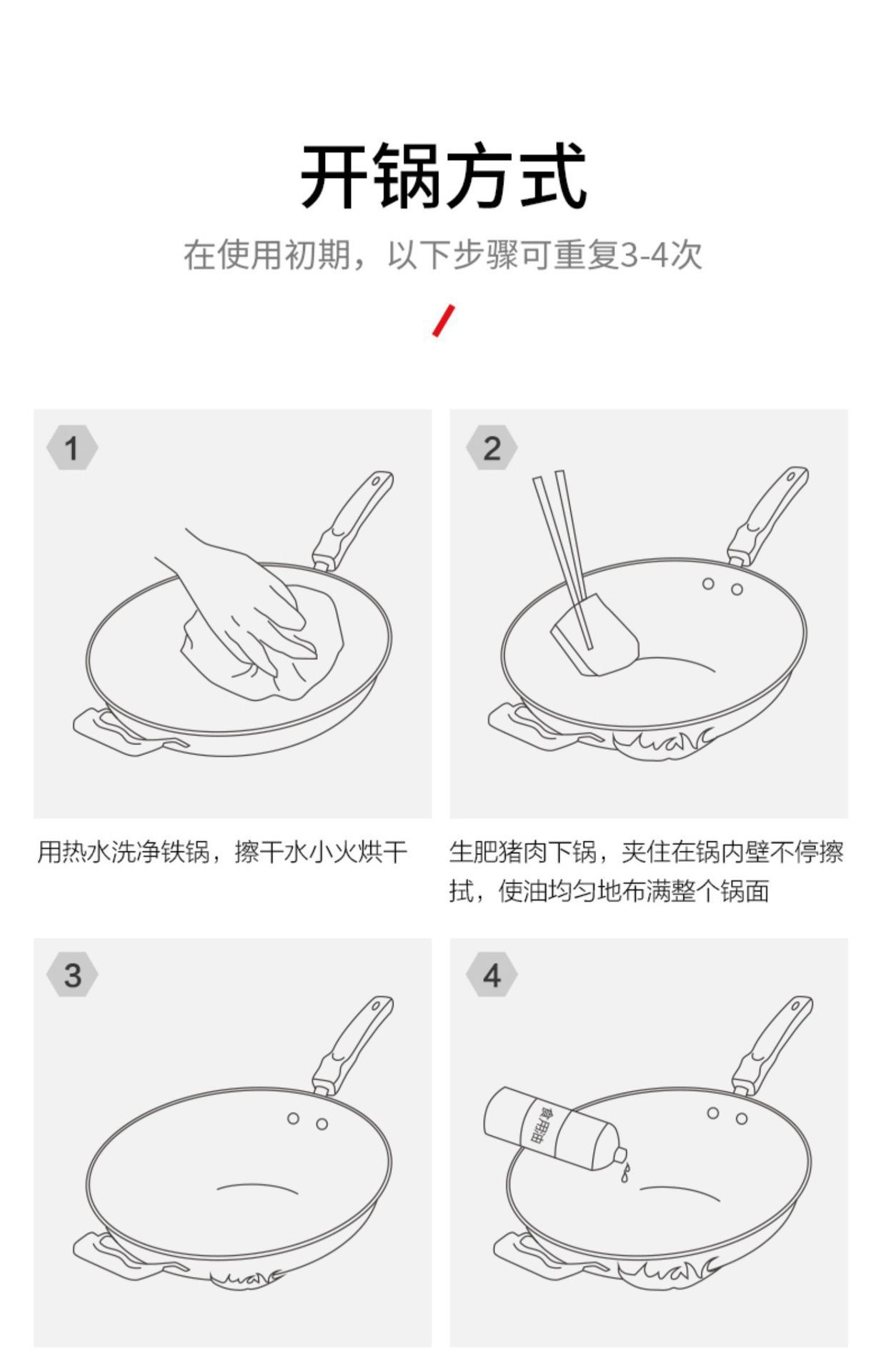 开锅方式

在使用初期，以下步骤可重复3-4次

1

用热水洗净铁锅，擦干水小火烘干

2

生肥猪肉下锅，夹住在锅内壁不停擦拭，使油均匀地布满整个锅面

3

4

食用油