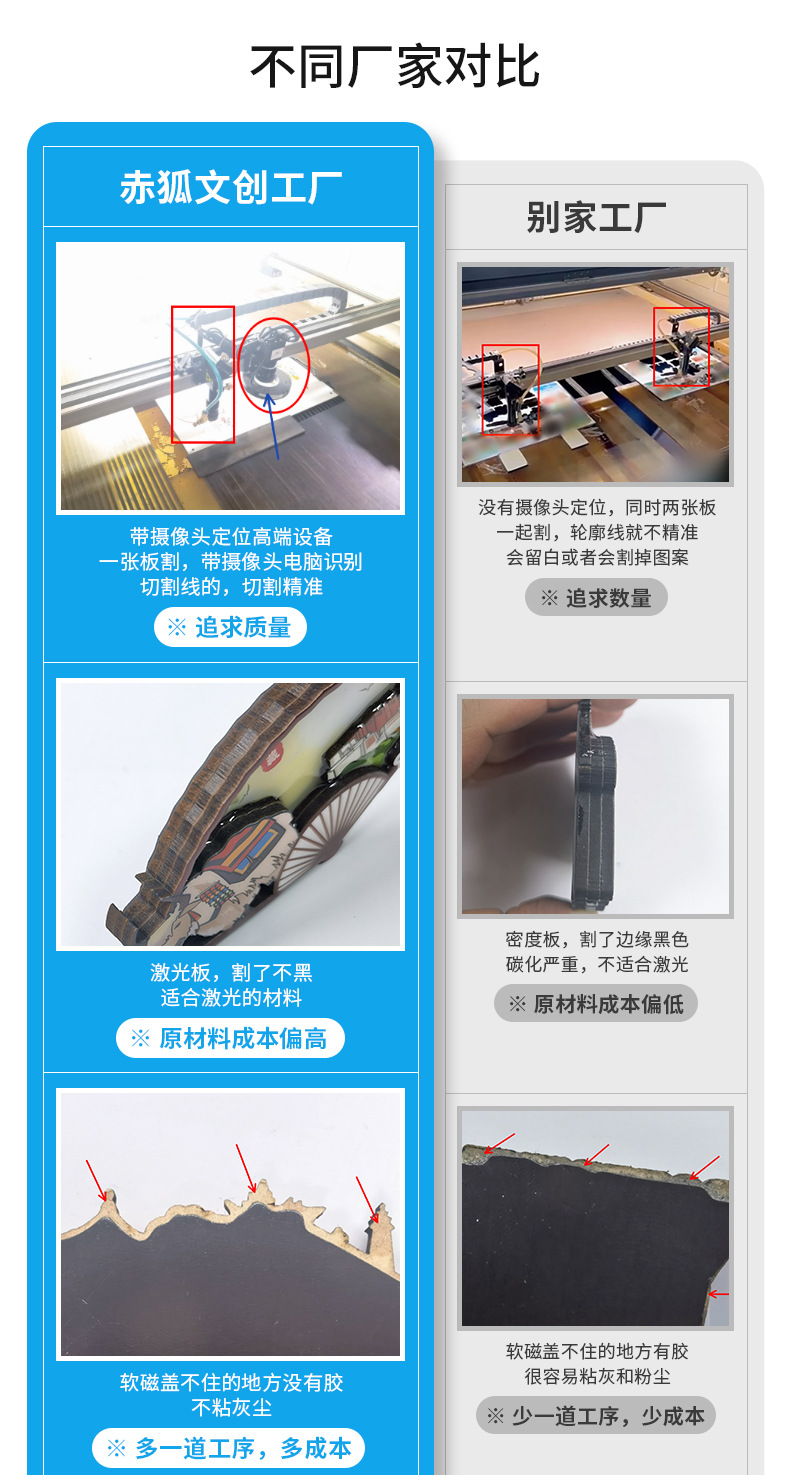 不同厂家对比

赤狐文创工厂

带摄像头定位高端设备
一张板割，带摄像头电脑识别
切割线的，切割精准

※ 追求质量

激光板，割了不黑
适合激光的材料

※ 原材料成本偏高

软磁盖不住的地方没有胶
不粘灰尘

※ 多一道工序，多成本

别家工厂

没有摄像头定位，同时两张板
一起割，轮廓线就不精准
会留白或者会割掉图案

※ 追求数量

密度板，割了边缘黑色
碳化严重，不适合激光

※ 原材料成本偏低

软磁盖不住的地方有胶
很容易粘灰和粉尘

※ 少一道工序，少成本