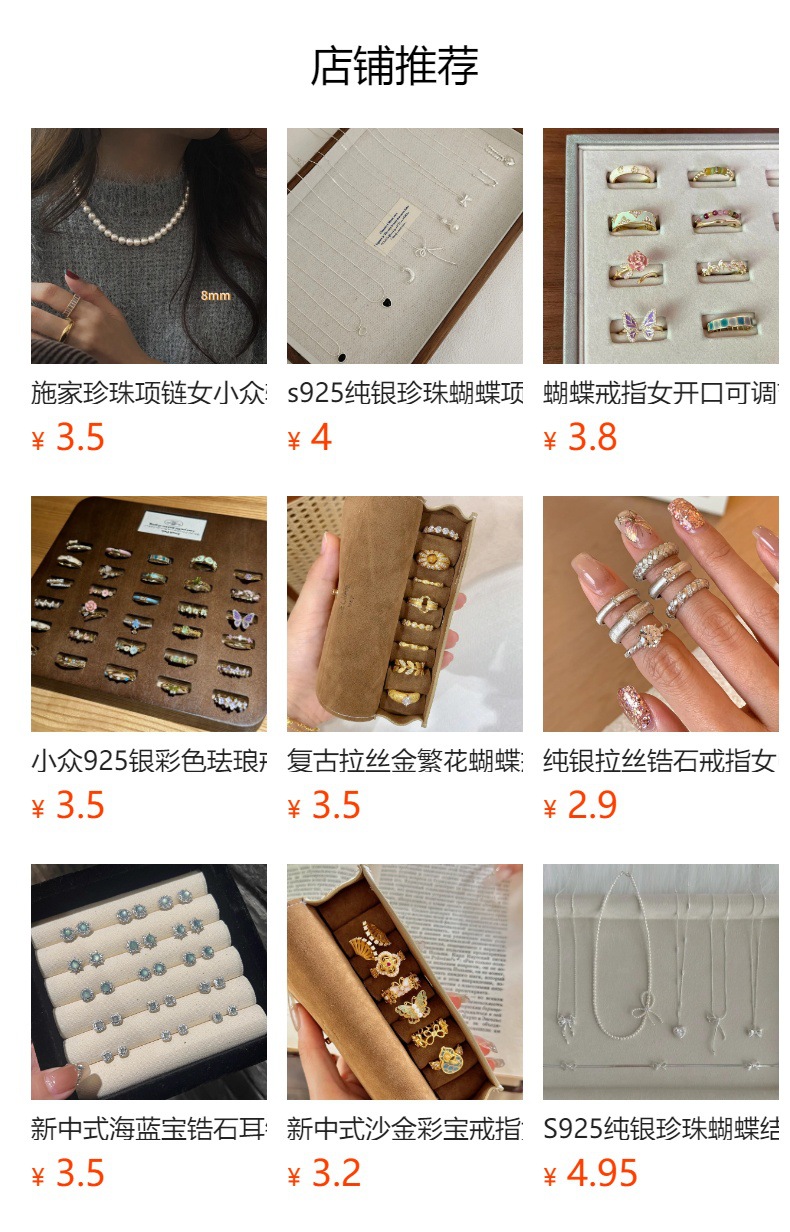 店铺推荐

8mm

施家珍珠项链女小众
¥ 3.5

s925纯银珍珠蝴蝶项
¥ 4

蝴蝶戒指女开口可调
¥ 3.8

小众925银彩色珐琅
¥ 3.5

复古拉丝金繁花蝴蝶
¥ 3.5

纯银拉丝锆石戒指女
¥ 2.9

新中式海蓝宝锆石耳
¥ 3.5

新中式沙金彩宝戒指
¥ 3.2

S925纯银珍珠蝴蝶结
¥ 4.95