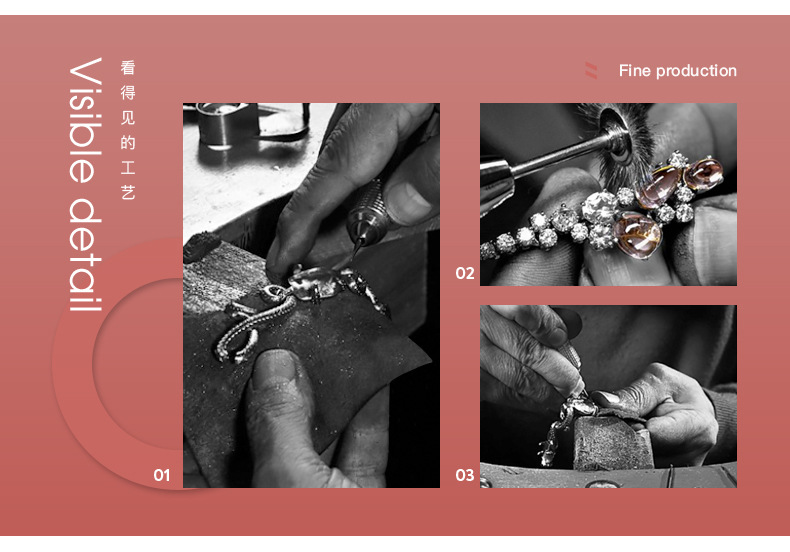 Visible detail

看得见的工艺

Fine production

01

02

03