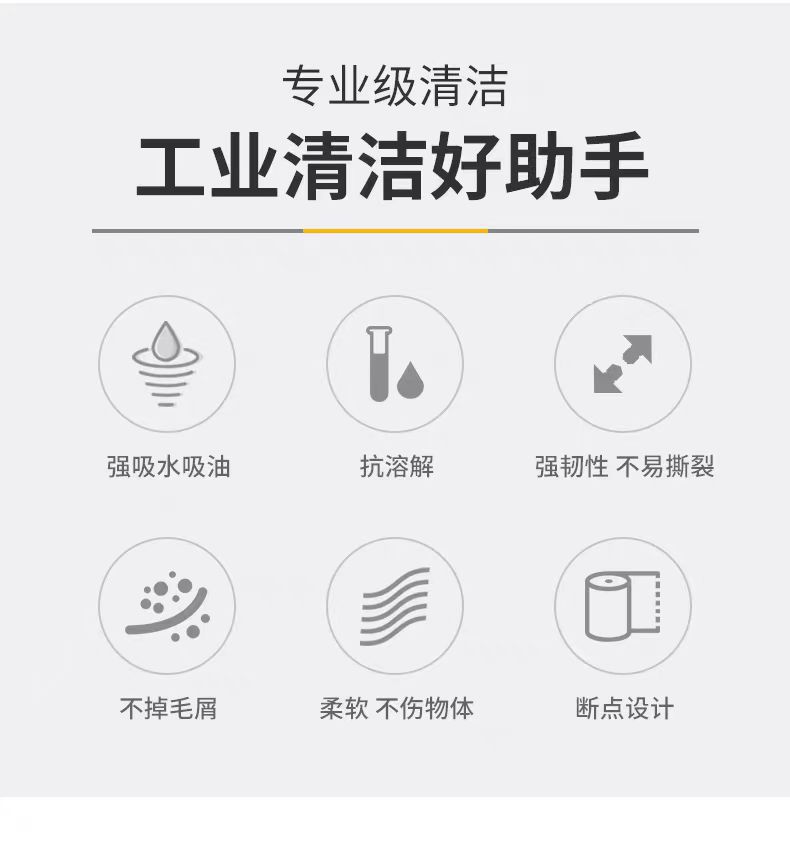 专业级清洁

工业清洁好助手

强吸水吸油

抗溶解

强韧性 不易撕裂

不掉毛屑

柔软 不伤物体

断点设计