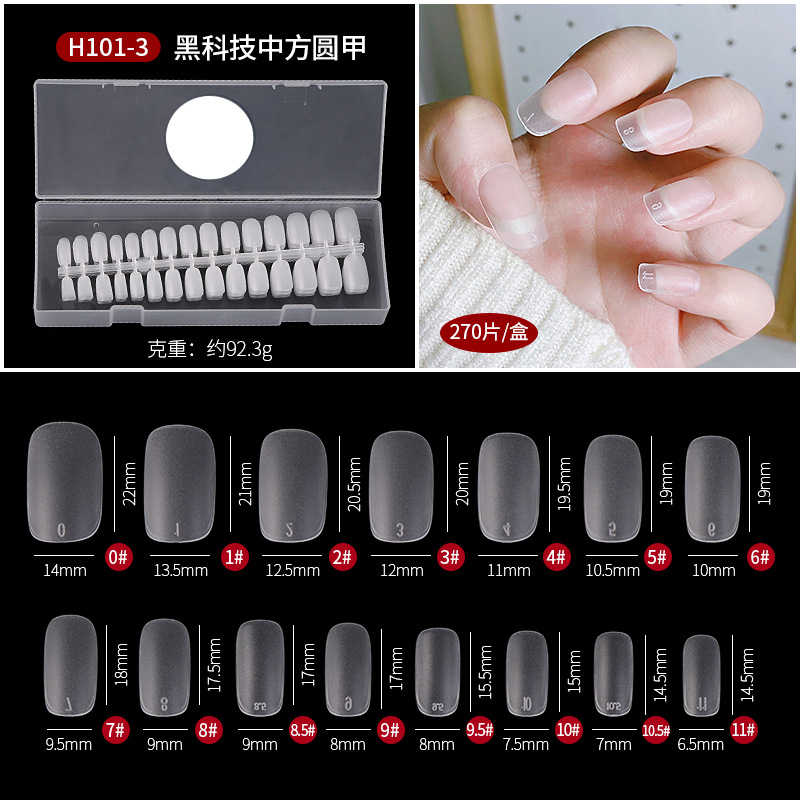 H101-3 黑科技中方圆甲

克重：约92.3g

270片/盒

22mm
14mm 0#

21mm
13.5mm 1#

20.5mm
12.5mm 2#

20mm
12mm 3#

19.5mm
11mm 4#

19mm
10.5mm 5#

19mm
10mm 6#

18mm
9.5mm 7#

17.5mm
9mm 8#

17mm
9mm 8.5#

17mm
8mm 9#

15.5mm
8mm 9.5#

15mm
7.5mm 10#

14.5mm
7mm 10.5#

14.5mm
6.5mm 11#