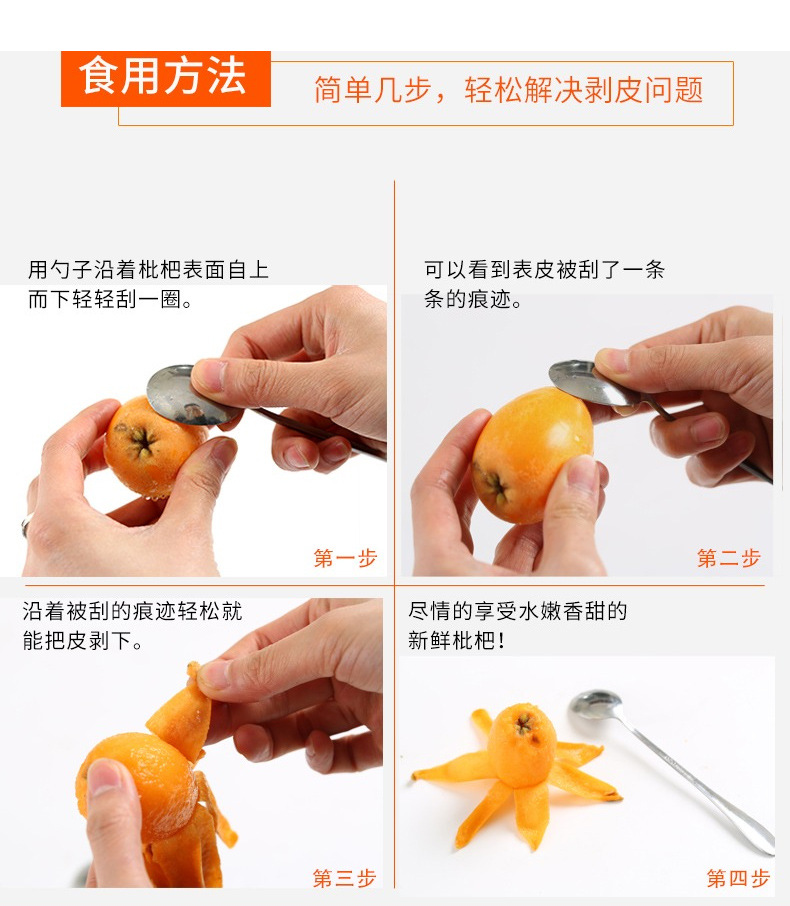 食用方法

简单几步，轻松解决剥皮问题

用勺子沿着枇杷表面自上而下轻轻刮一圈。

第一步

可以看到表皮被刮了一条条的痕迹。

第二步

沿着被刮的痕迹轻松就能把皮剥下。

第三步

尽情的享受水嫩香甜的新鲜枇杷！

第四步