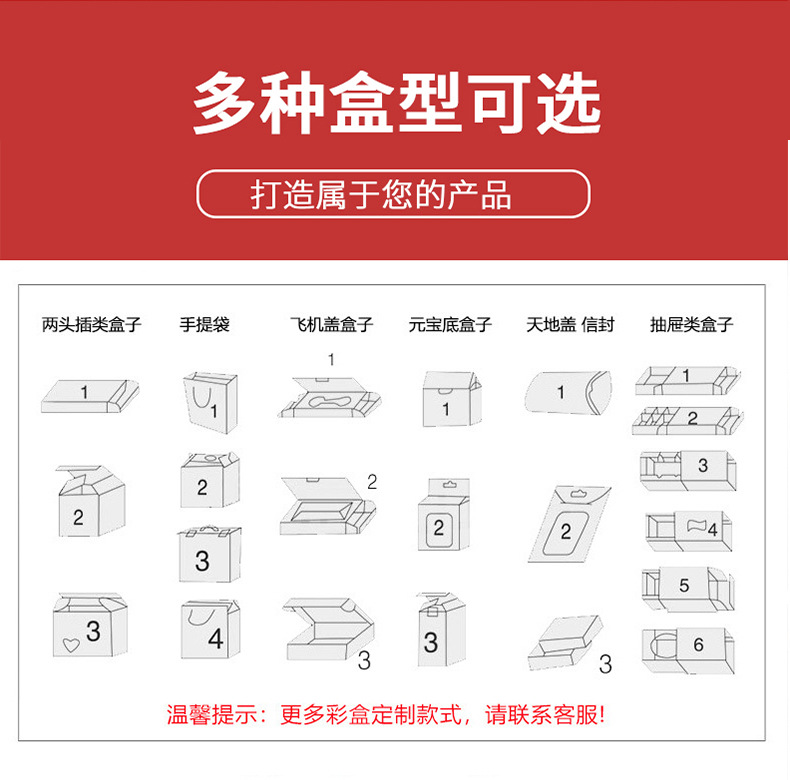 多种盒型可选

打造属于您的产品

两头插类盒子

1

2

3

手提袋

1

2

3

4

飞机盖盒子

1

2

3

元宝底盒子

1

2

3

天地盖 信封

1

2

3

抽屉类盒子

1

2

3

4

5

6

温馨提示：更多彩盒定制款式，请联系客服!