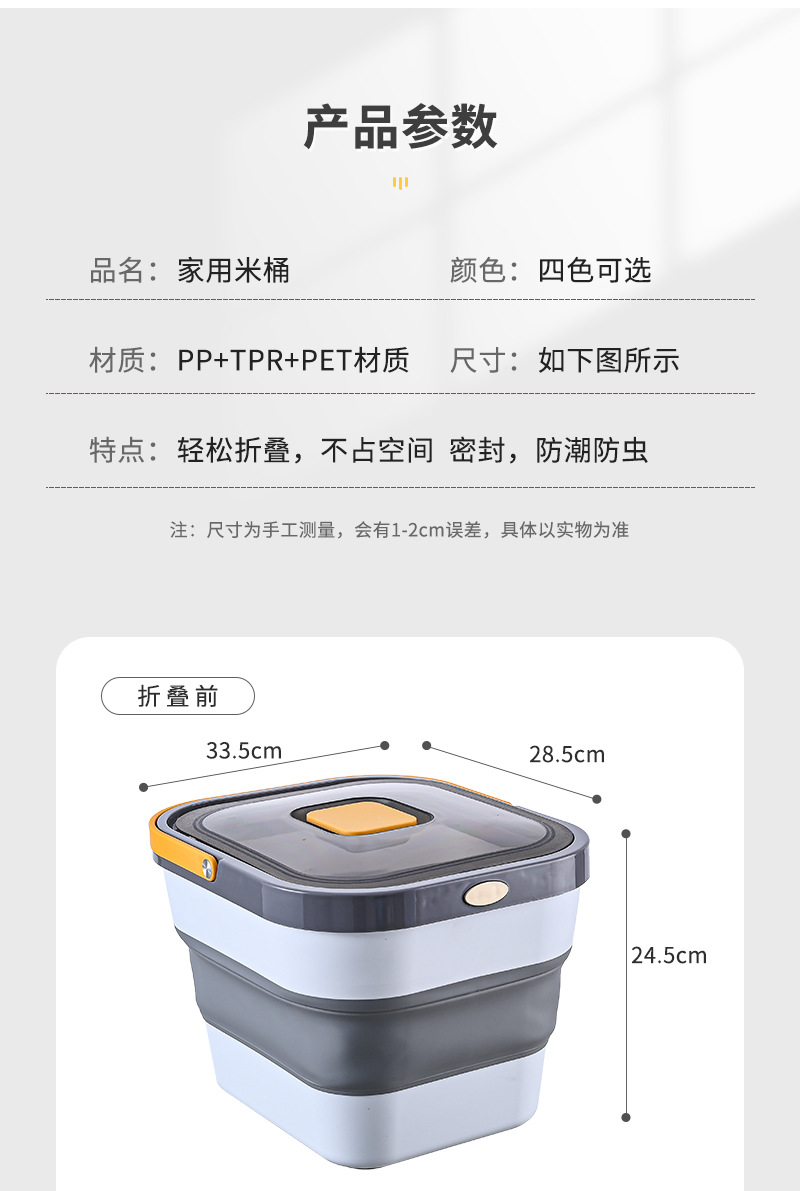 产品参数

品名：家用米桶

颜色：四色可选

材质：PP+TPR+PET材质

尺寸：如下图所示

特点：轻松折叠，不占空间 密封，防潮防虫

注：尺寸为手工测量，会有1-2cm误差，具体以实物为准

折叠前

33.5cm

28.5cm

24.5cm