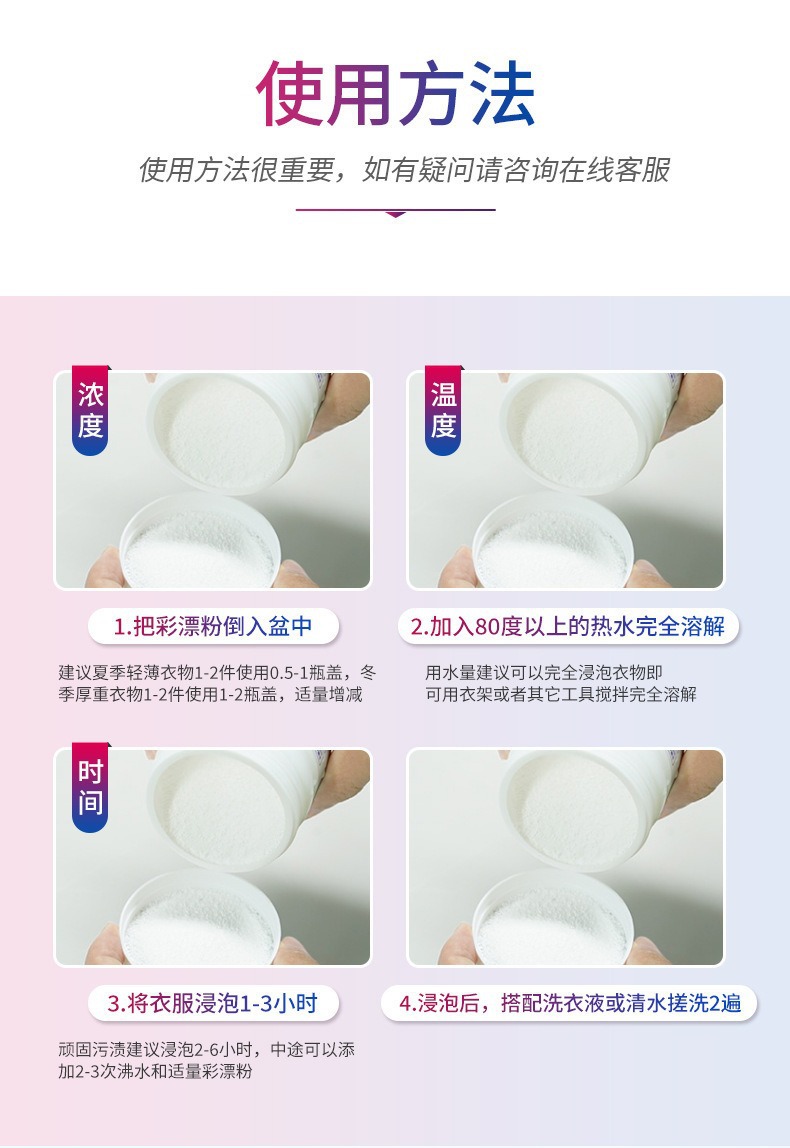 使用方法

使用方法很重要，如有疑问请咨询在线客服

浓度

1.把彩漂粉倒入盆中

建议夏季轻薄衣物1-2件使用0.5-1瓶盖，冬季厚重衣物1-2件使用1-2瓶盖，适量增减

温度

2.加入80度以上的热水完全溶解

用水量建议可以完全浸泡衣物即可用衣架或者其它工具搅拌完全溶解

时间

3.将衣服浸泡1-3小时

顽固污渍建议浸泡2-6小时，中途可以添加2-3次沸水和适量彩漂粉

4.浸泡后，搭配洗衣液或清水搓洗2遍