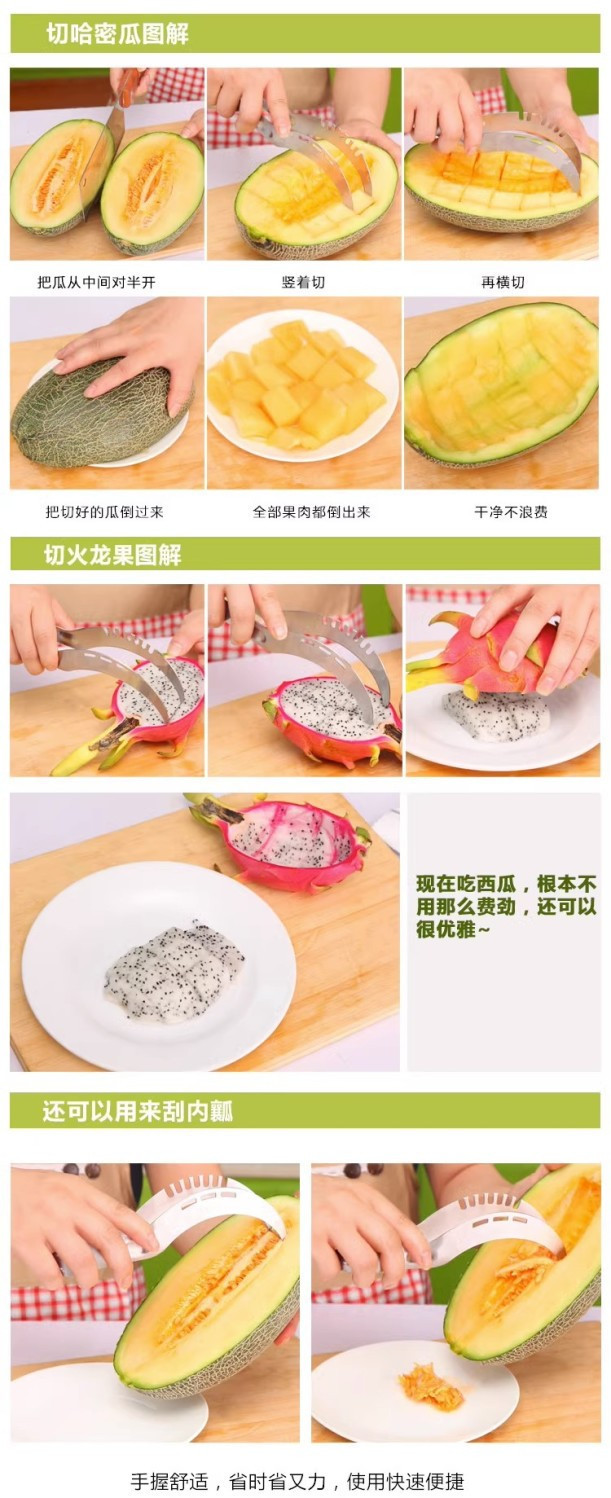 切哈密瓜图解

把瓜从中间对半开

竖着切

再横切

把切好的瓜倒过来

全部果肉都倒出来

干净不浪费

切火龙果图解

现在吃西瓜，根本不用那么费劲，还可以很优雅~

还可以用来刮内瓤

手握舒适，省时省又力，使用快速便捷