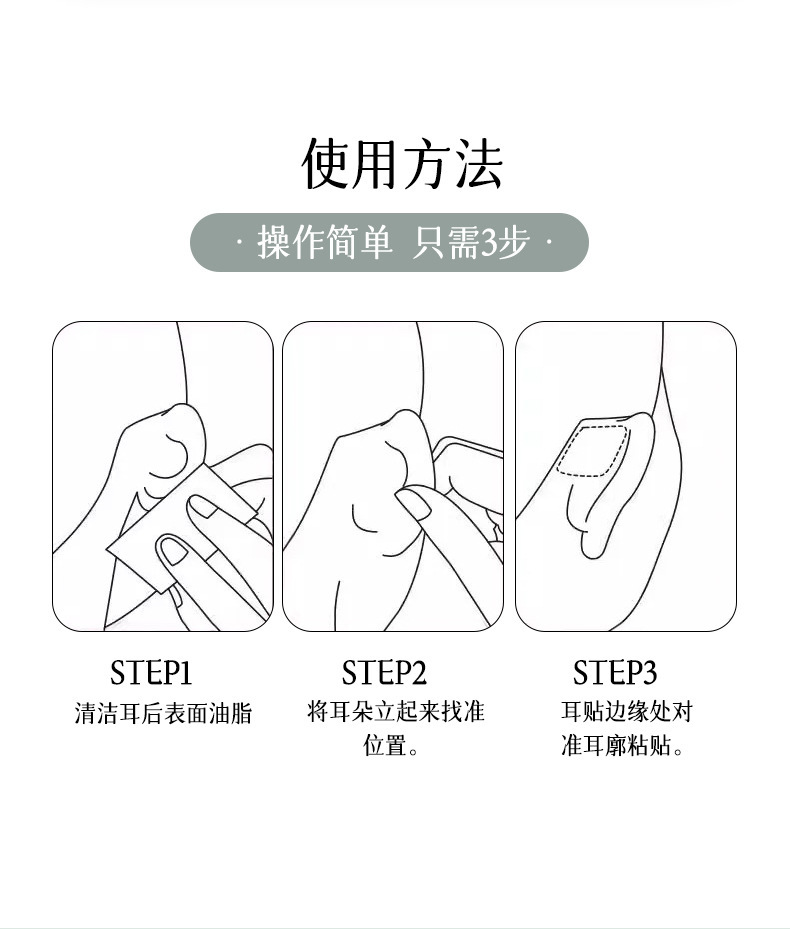 使用方法

· 操作简单 只需3步 ·

STEP1
清洁耳后表面油脂

STEP2
将耳朵立起来找准位置。

STEP3
耳贴边缘处对准耳廓粘贴。