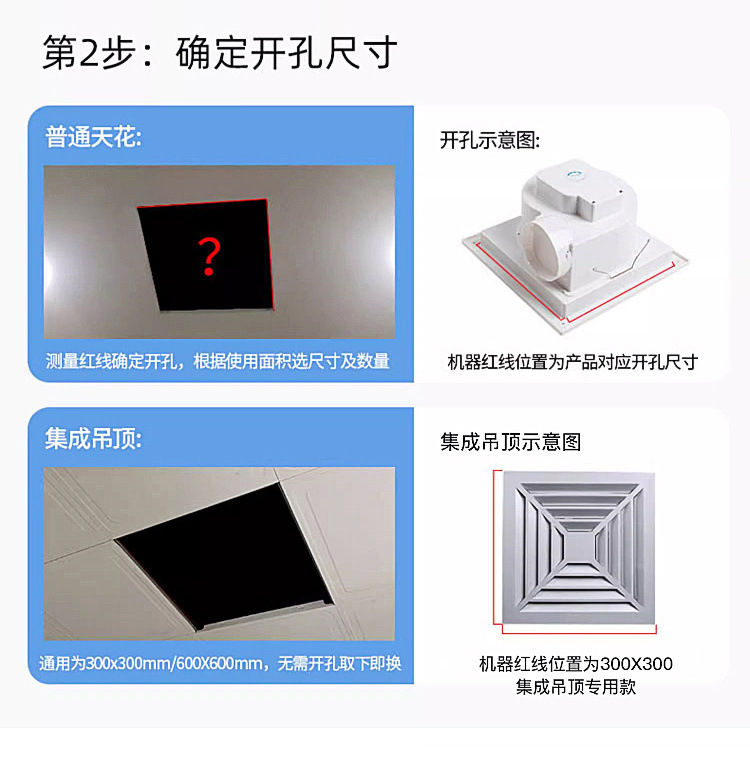 第2步：确定开孔尺寸

普通天花:

?

测量红线确定开孔，根据使用面积选尺寸及数量

开孔示意图:

机器红线位置为产品对应开孔尺寸

集成吊顶:

通用为300x300mm/600X600mm，无需开孔取下即换

集成吊顶示意图

机器红线位置为300X300
集成吊顶专用款