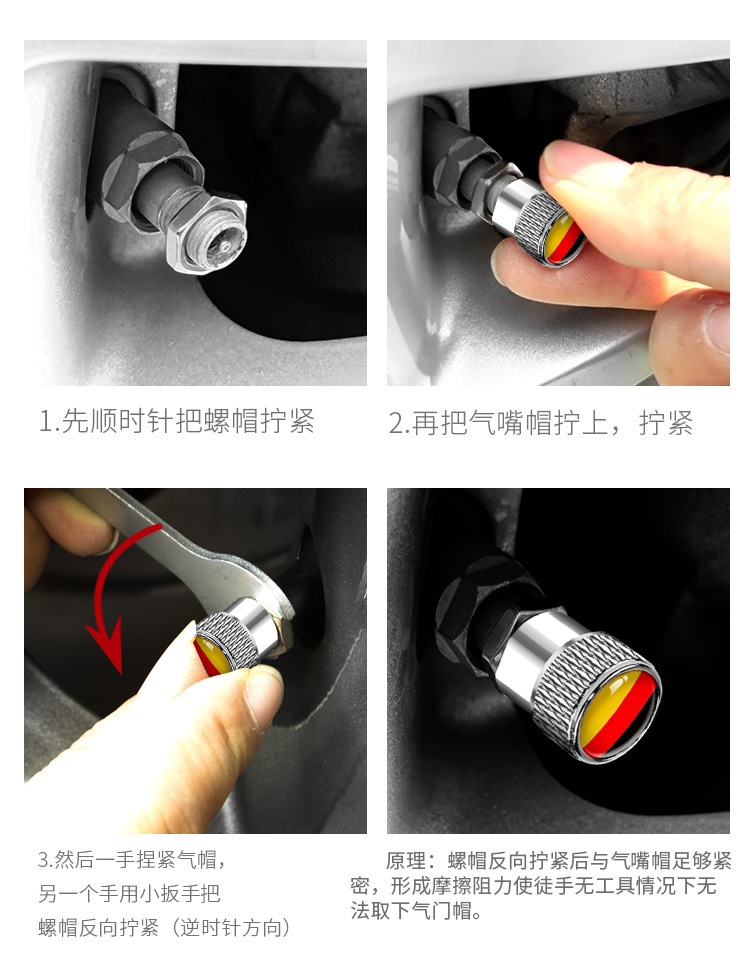 1.先顺时针把螺帽拧紧

2.再把气嘴帽拧上，拧紧

3.然后一手捏紧气帽，另一个手用小扳手把螺帽反向拧紧（逆时针方向）

原理：螺帽反向拧紧后与气嘴帽足够紧密，形成摩擦阻力使徒手无工具情况下无法取下气门帽。