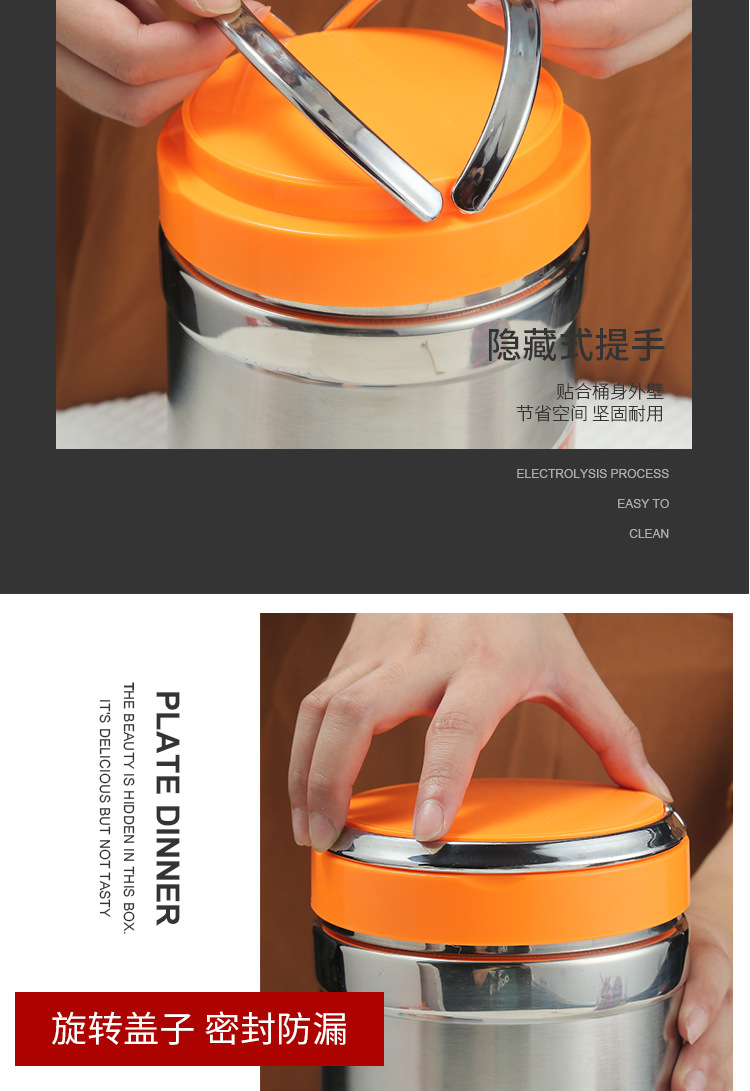 隐藏式提手

贴合桶身外壁
节省空间 坚固耐用

ELECTROLYSIS PROCESS
EASY TO
CLEAN

PLATE DINNER
THE BEAUTY IS HIDDEN IN THIS BOX.
IT'S DELICIOUS BUT NOT TASTY

旋转盖子 密封防漏