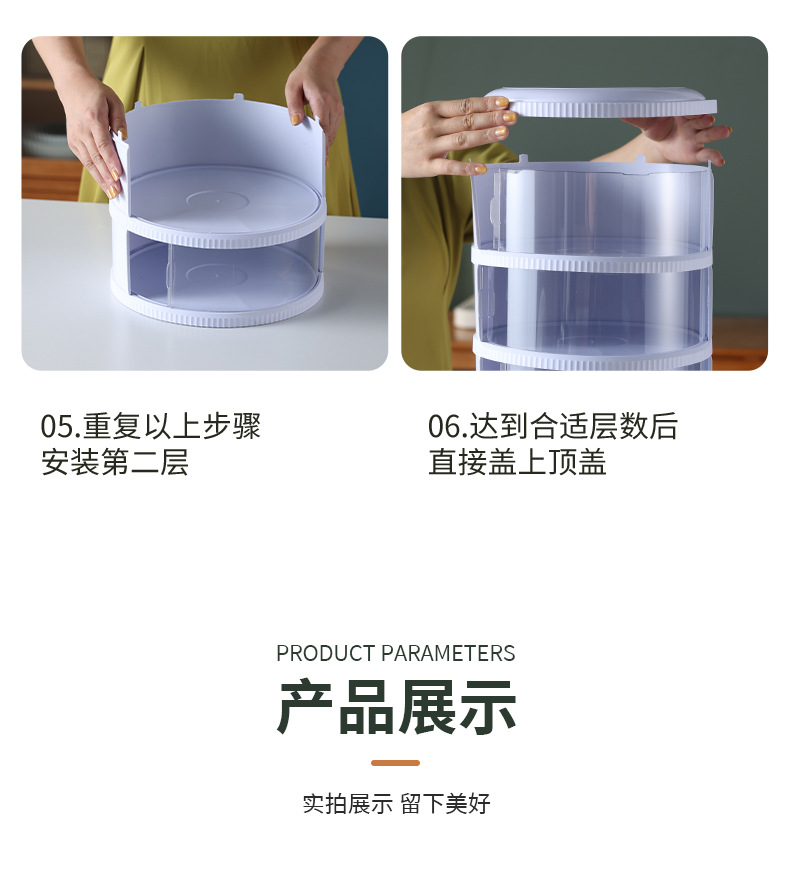 05.重复以上步骤
安装第二层

06.达到合适层数后
直接盖上顶盖

PRODUCT PARAMETERS

产品展示

实拍展示 留下美好