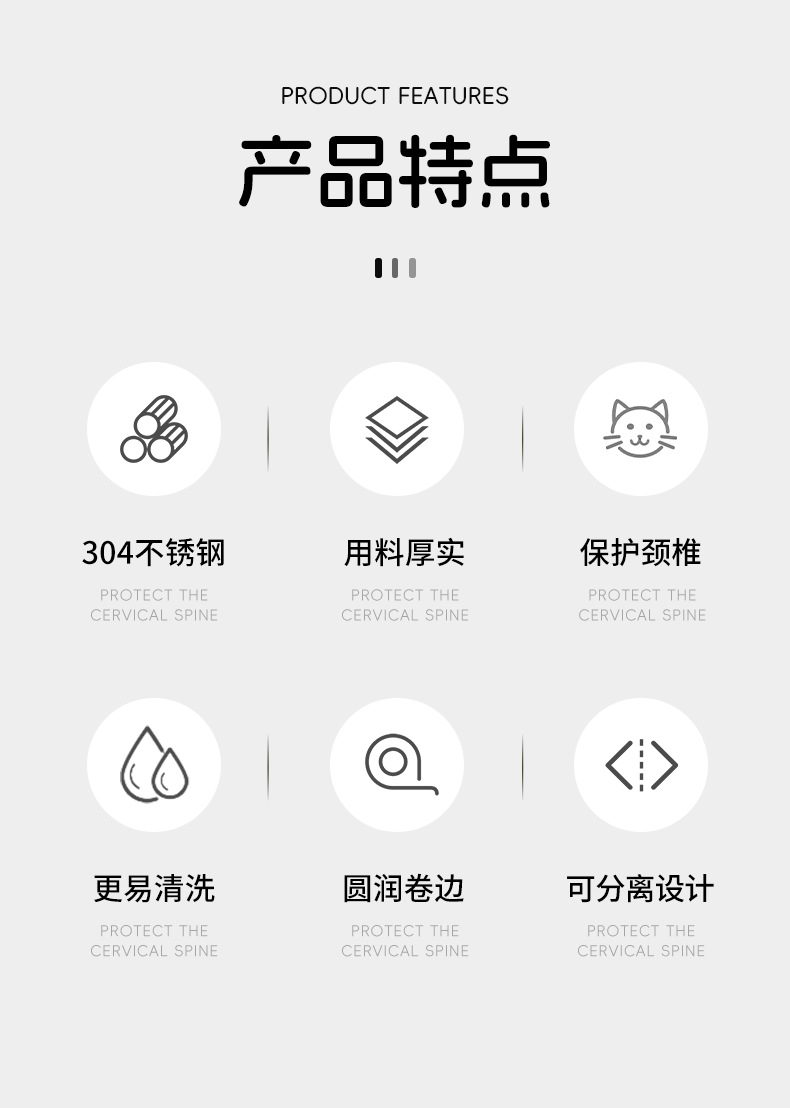 PRODUCT FEATURES

产品特点

304不锈钢

PROTECT THE CERVICAL SPINE

用料厚实

PROTECT THE CERVICAL SPINE

保护颈椎

PROTECT THE CERVICAL SPINE

更易清洗

PROTECT THE CERVICAL SPINE

圆润卷边

PROTECT THE CERVICAL SPINE

可分离设计

PROTECT THE CERVICAL SPINE