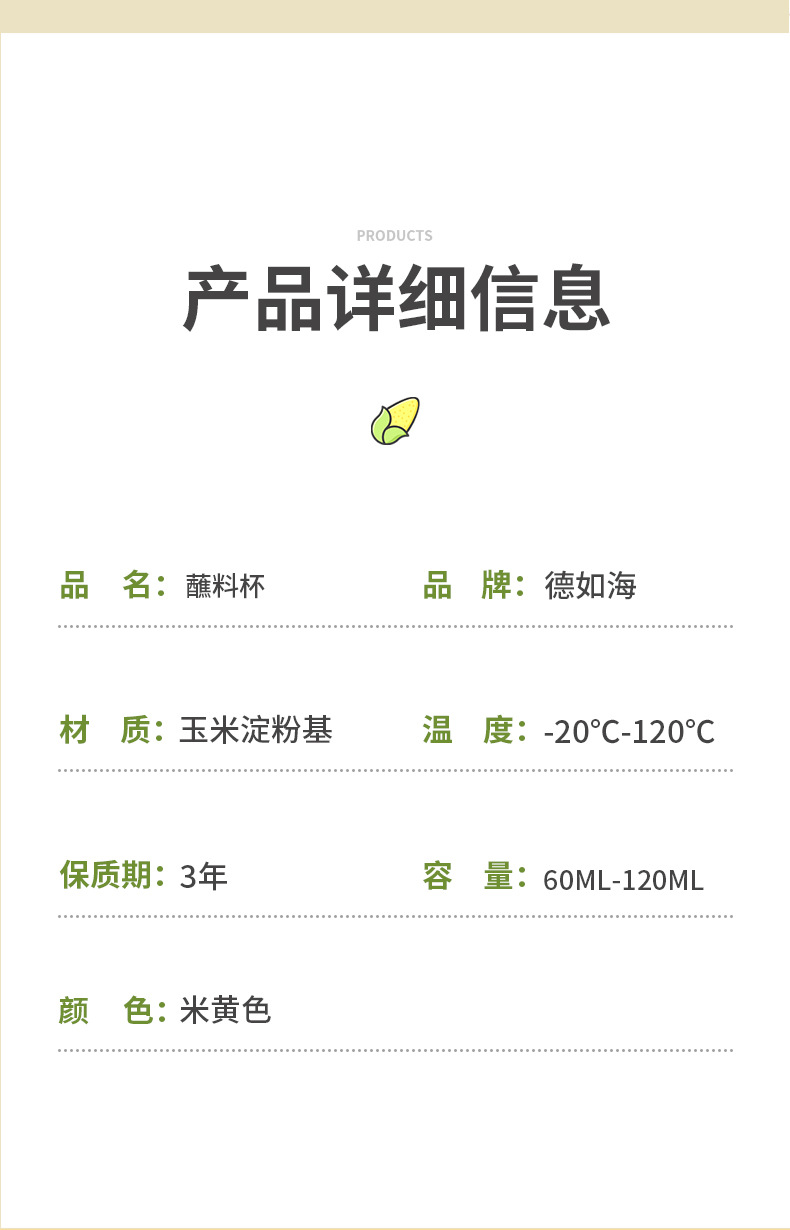 PRODUCTS

产品详细信息

品 名：蘸料杯

品 牌：德如海

材 质：玉米淀粉基

温 度：-20°C-120°C

保质期：3年

容 量：60ML-120ML

颜 色：米黄色