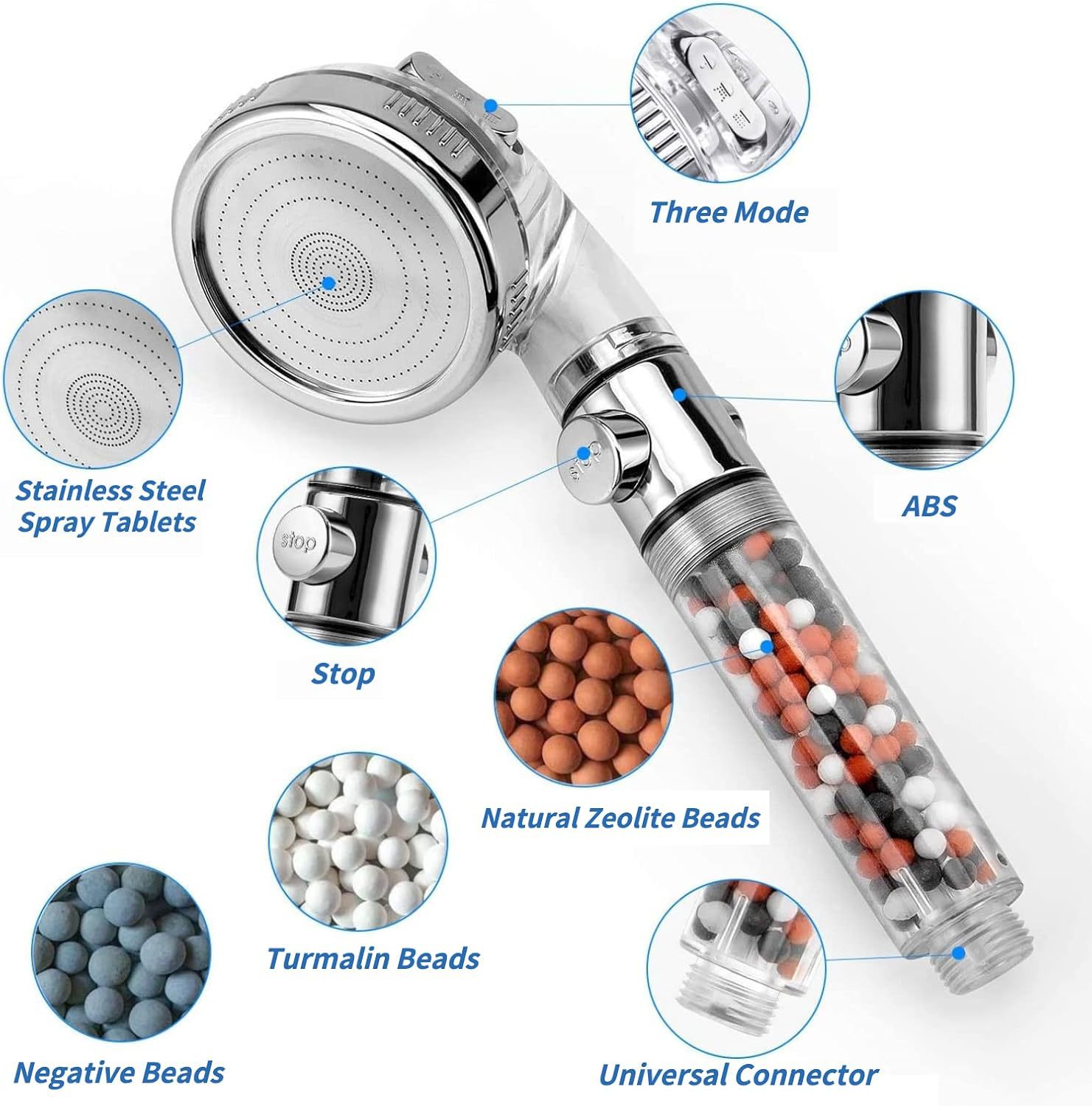 Three Mode

Stainless Steel Spray Tablets

ABS

stop

stop

Stop

Natural Zeolite Beads

Turmalin Beads

Negative Beads

Universal Connector