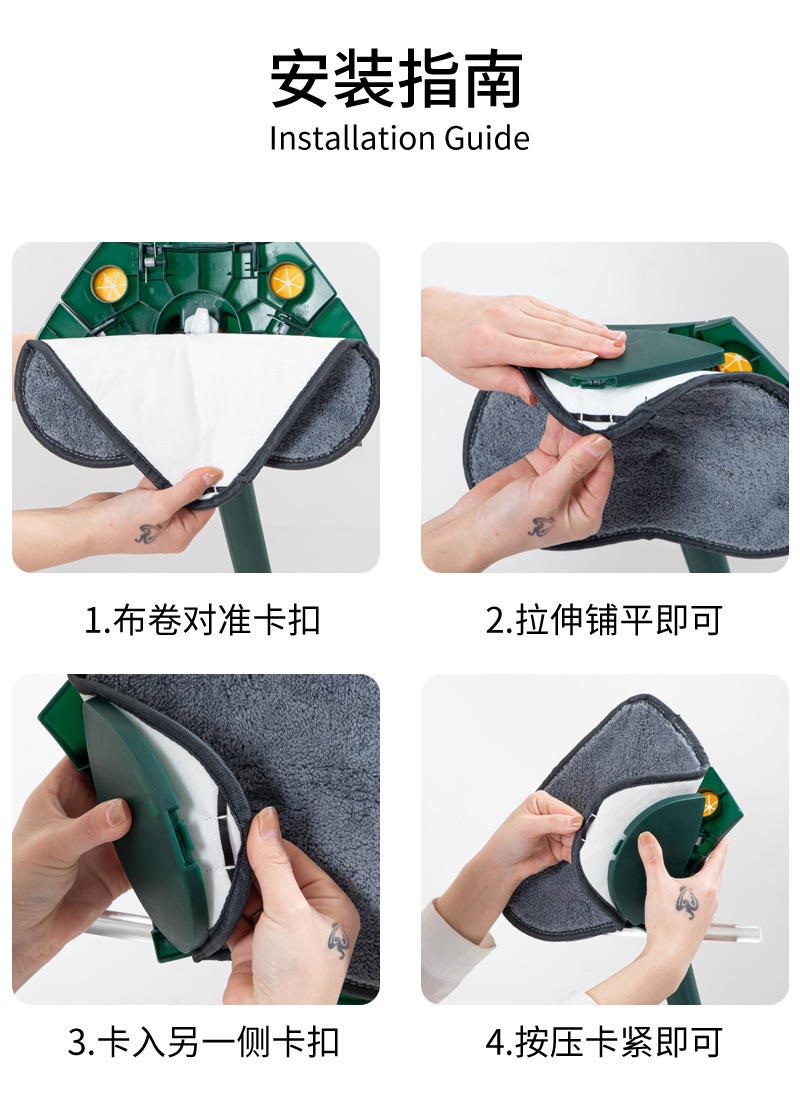 安装指南
Installation Guide

1.布卷对准卡扣

2.拉伸铺平即可

3.卡入另一侧卡扣

4.按压卡紧即可