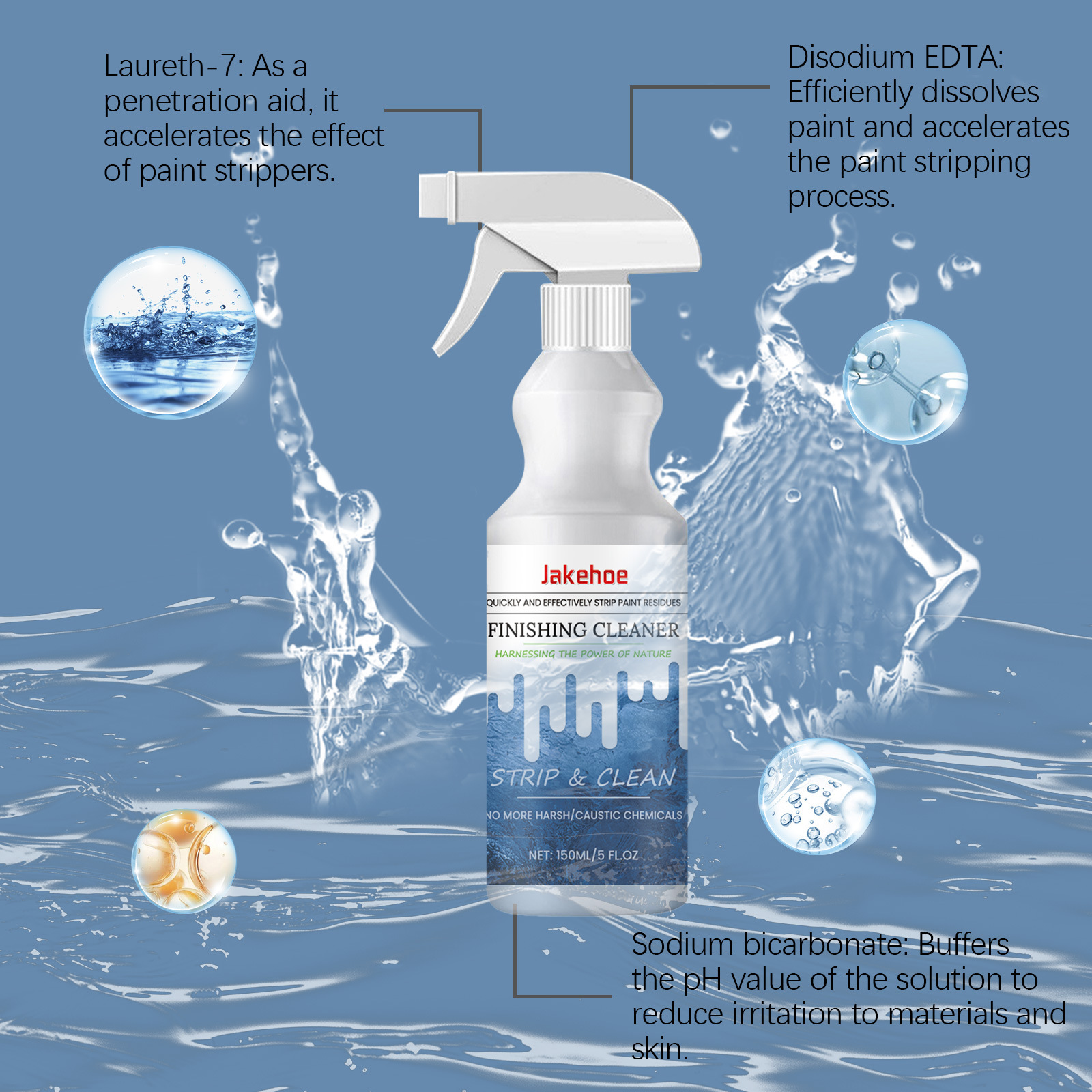 Laureth-7: As a penetration aid, it accelerates the effect of paint strippers.

Disodium EDTA: Efficiently dissolves paint and accelerates the paint stripping process.

Jakehoe

QUICKLY AND EFFECTIVELY STRIP PAINT RESIDUES

FINISHING CLEANER

HARNESSING THE POWER OF NATURE

STRIP & CLEAN

NO MORE HARSH/CAUSTIC CHEMICALS

NET: 150ML/5 FL.OZ

Sodium bicarbonate: Buffers the pH value of the solution to reduce irritation to materials and skin.