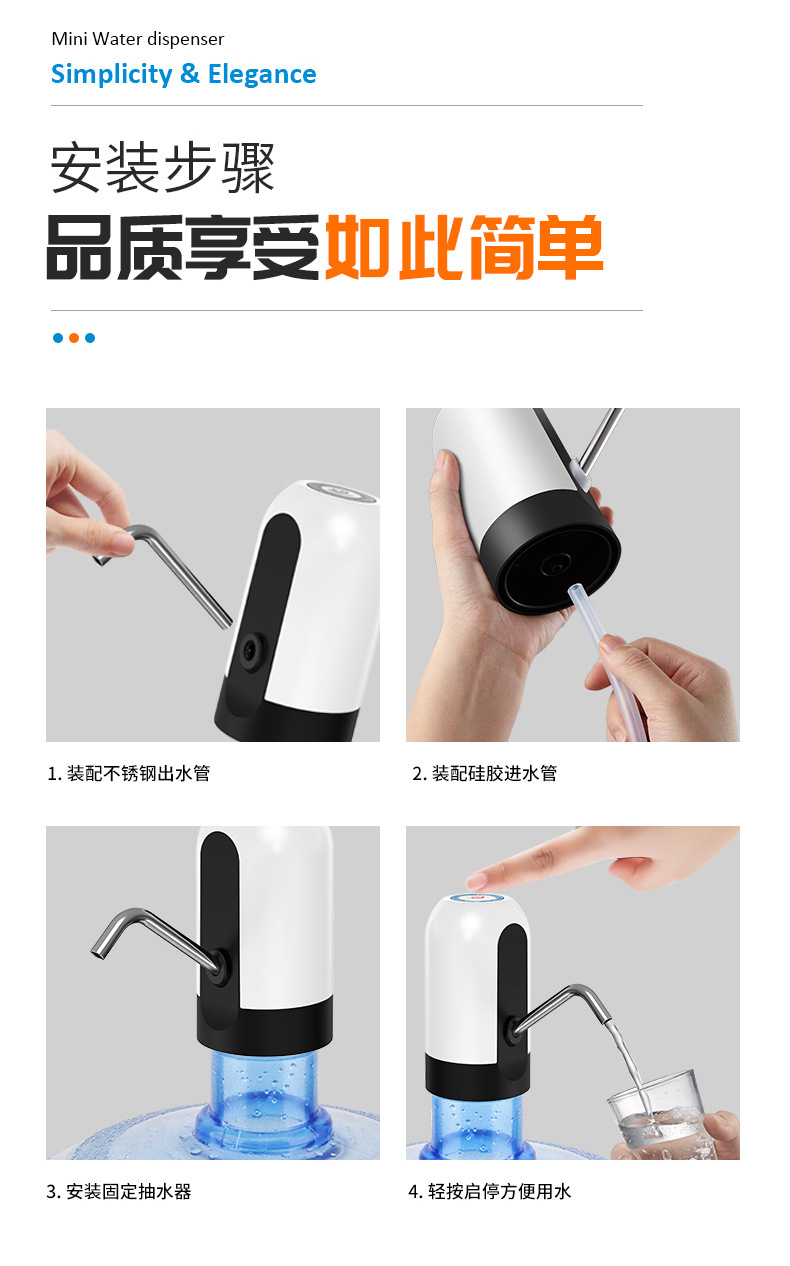 Mini Water dispenser

Simplicity & Elegance

安装步骤

品质享受如此简单

1. 装配不锈钢出水管

2. 装配硅胶进水管

3. 安装固定抽水器

4. 轻按启停方便用水