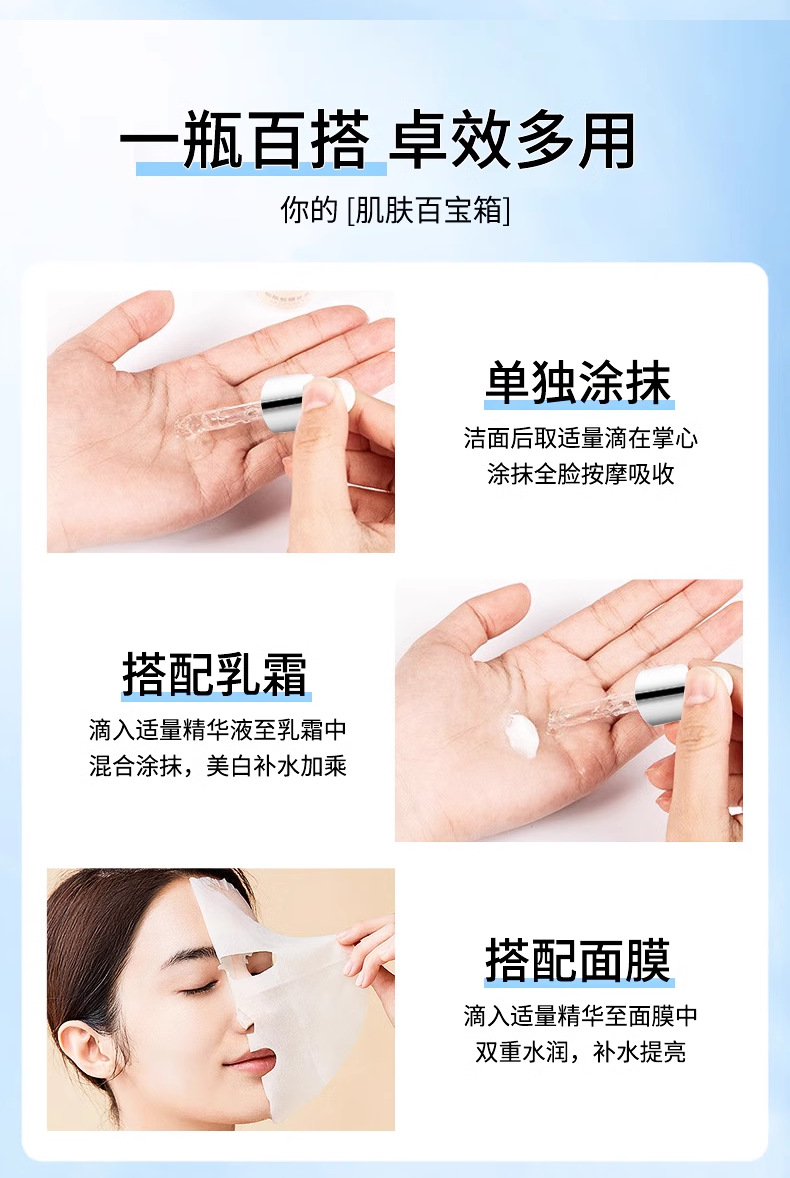 一瓶百搭 卓效多用

你的 [肌肤百宝箱]

单独涂抹

洁面后取适量滴在掌心
涂抹全脸按摩吸收

搭配乳霜

滴入适量精华液至乳霜中
混合涂抹，美白补水加乘

搭配面膜

滴入适量精华至面膜中
双重水润，补水提亮