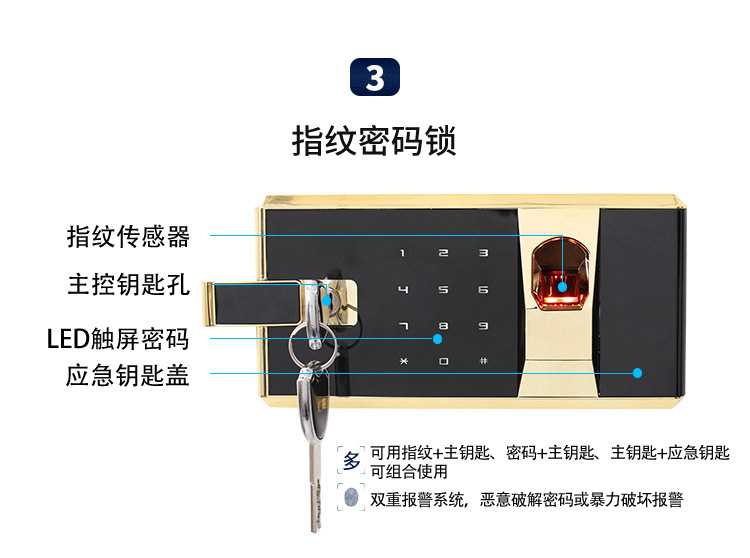 3

指纹密码锁

指纹传感器

主控钥匙孔

LED触屏密码

应急钥匙盖

1 2 3
4 5 6
7 8 9
* 0 #

多 可用指纹+主钥匙、密码+主钥匙、主钥匙+应急钥匙可组合使用

双重报警系统，恶意破解密码或暴力破坏报警