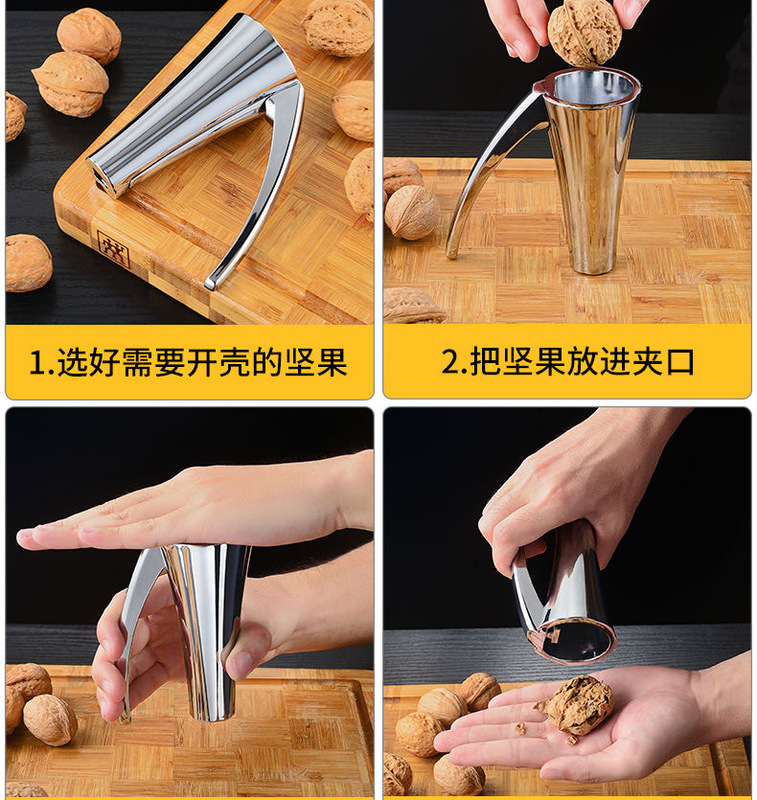 1.选好需要开壳的坚果

2.把坚果放进夹口