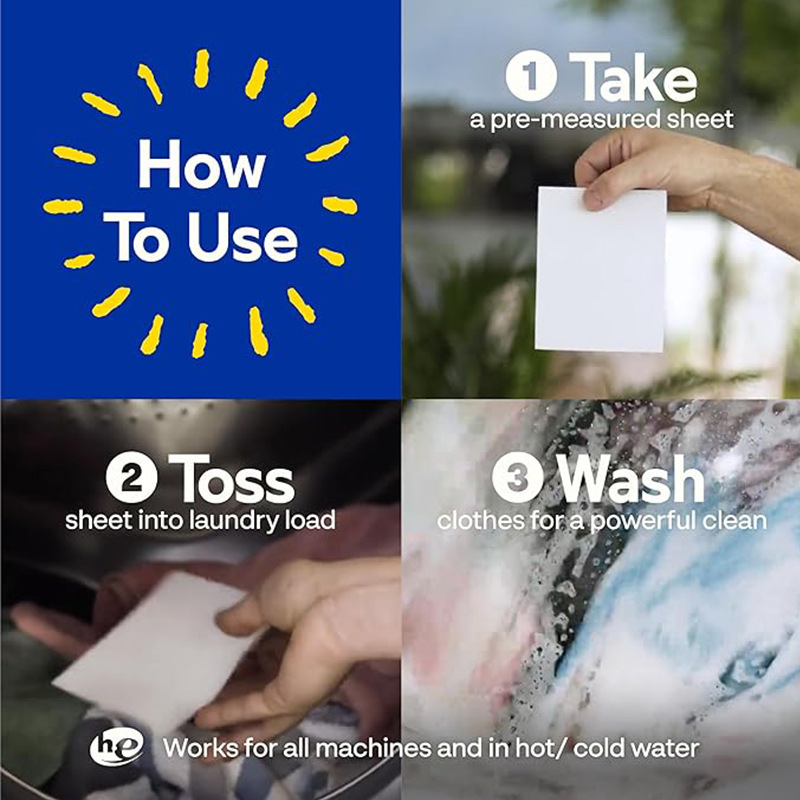 How To Use

1 Take
a pre-measured sheet

2 Toss
sheet into laundry load

3 Wash
clothes for a powerful clean

he Works for all machines and in hot/ cold water