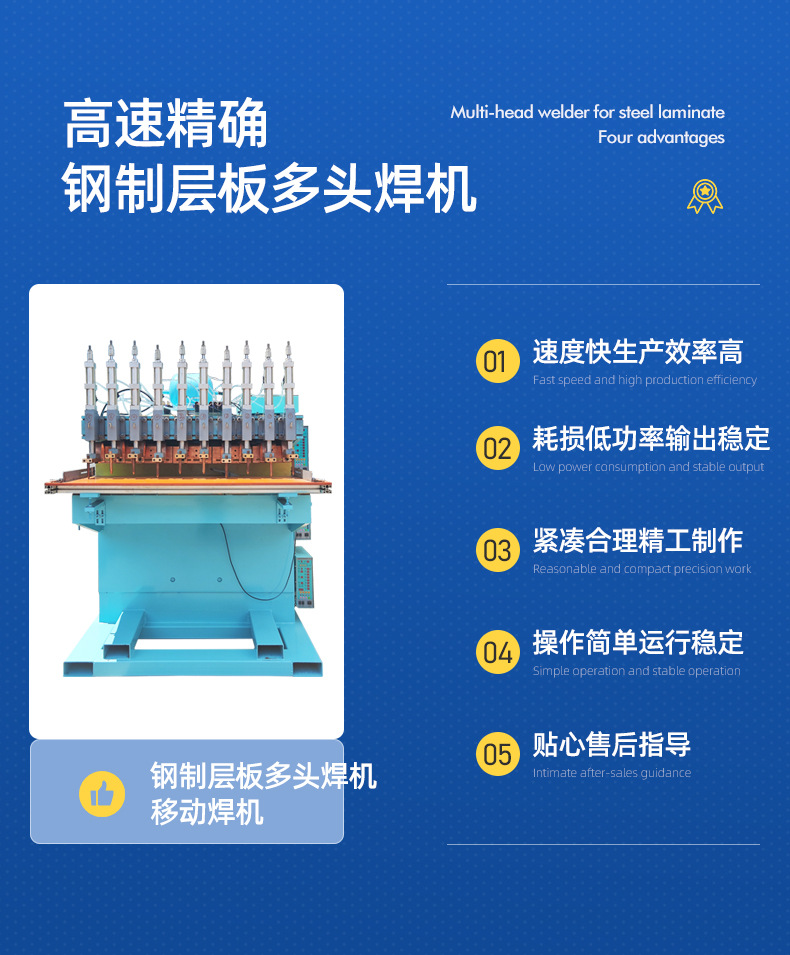 高速精确
钢制层板多头焊机

Multi-head welder for steel laminate
Four advantages

01 速度快生产效率高
Fast speed and high production efficiency

02 耗损低功率输出稳定
Low power consumption and stable output

03 紧凑合理精工制作
Reasonable and compact precision work

04 操作简单运行稳定
Simple operation and stable operation

05 贴心售后指导
Intimate after-sales guidance

钢制层板多头焊机
移动焊机