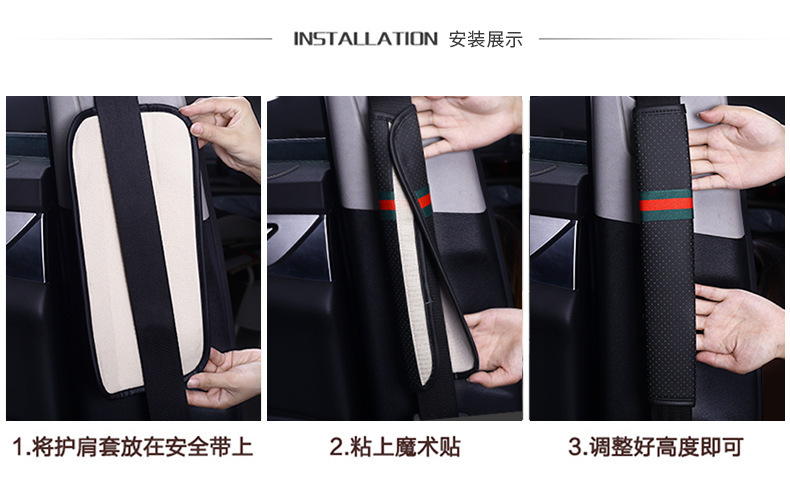 INSTALLATION 安装展示

1.将护肩套放在安全带上

2.粘上魔术贴

3.调整好高度即可