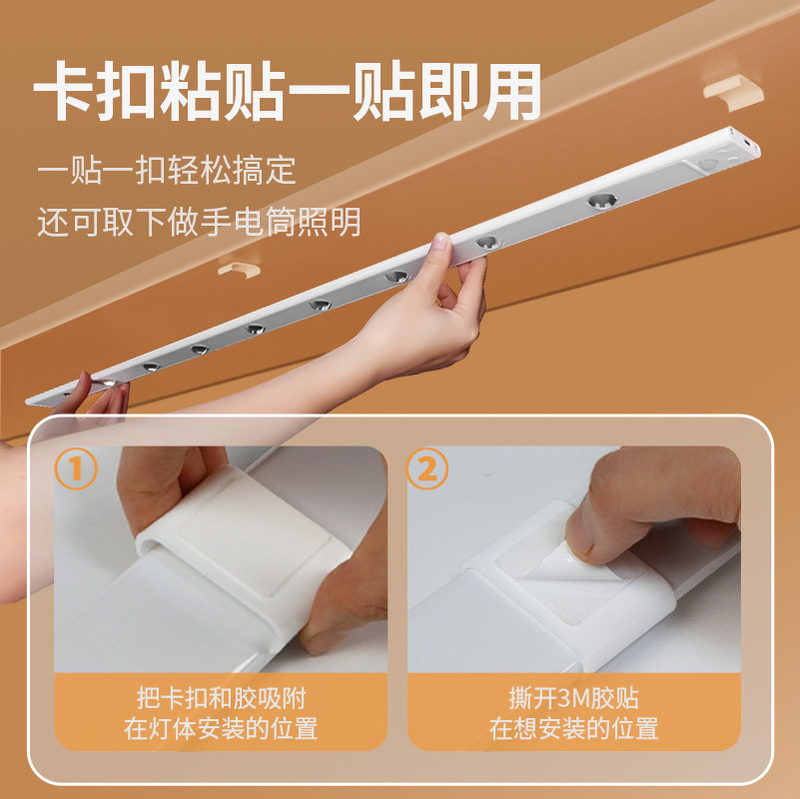 卡扣粘贴一贴即用

一贴一扣轻松搞定
还可取下做手电筒照明

①

把卡扣和胶吸附
在灯体安装的位置

②

撕开3M胶贴
在想安装的位置