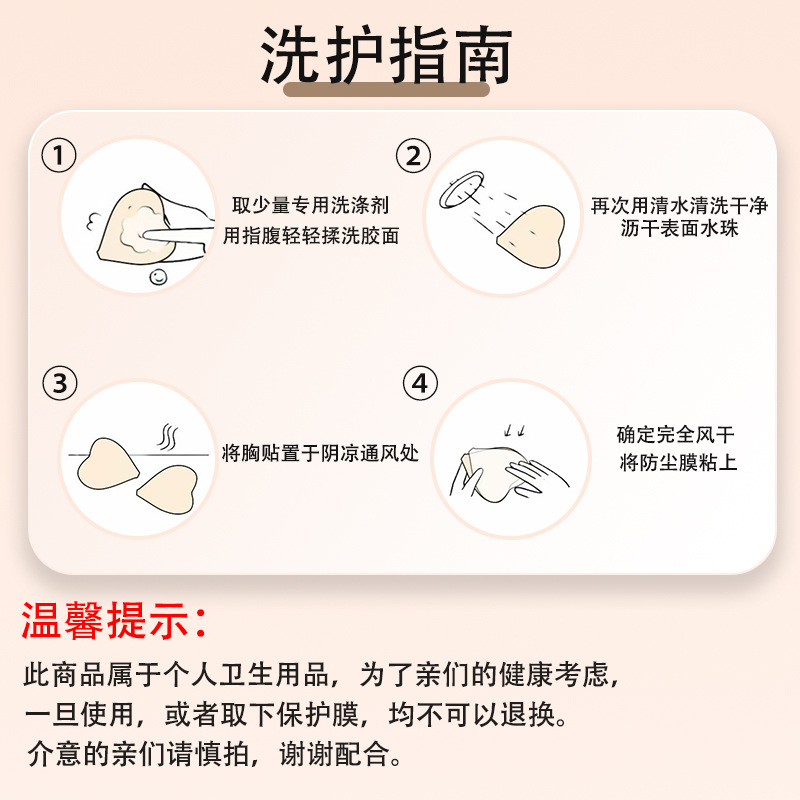 洗护指南

①
取少量专用洗涤剂
用指腹轻轻揉洗胶面

②
再次用清水清洗干净
沥干表面水珠

③
将胸贴置于阴凉通风处

④
确定完全风干
将防尘膜粘上

温馨提示：

此商品属于个人卫生用品，为了亲们的健康考虑，一旦使用，或者取下保护膜，均不可以退换。介意的亲们请慎拍，谢谢配合。