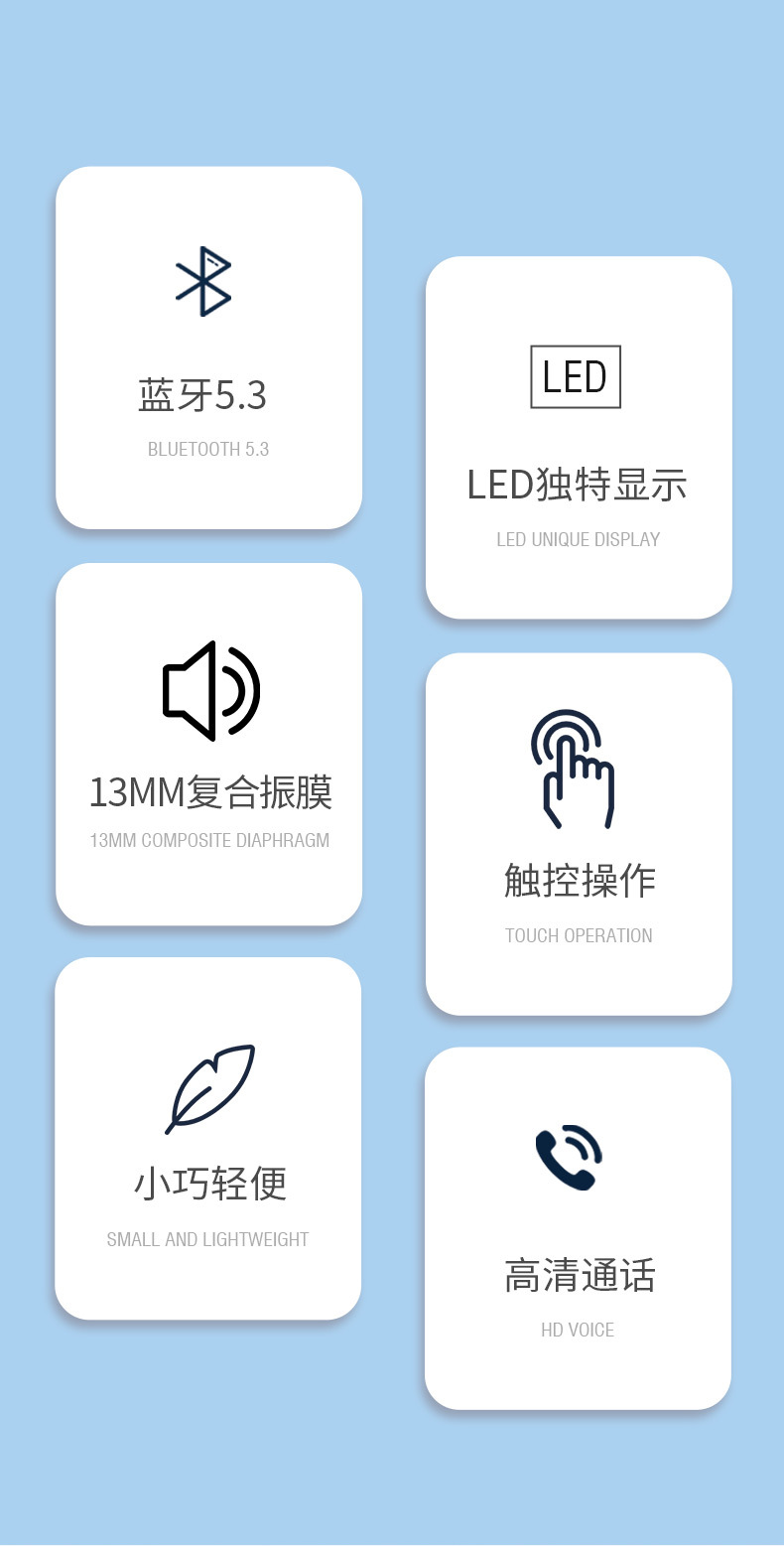 蓝牙5.3

BLUETOOTH 5.3

13MM复合振膜

13MM COMPOSITE DIAPHRAGM

小巧轻便

SMALL AND LIGHTWEIGHT

LED

LED独特显示

LED UNIQUE DISPLAY

触控操作

TOUCH OPERATION

高清通话

HD VOICE