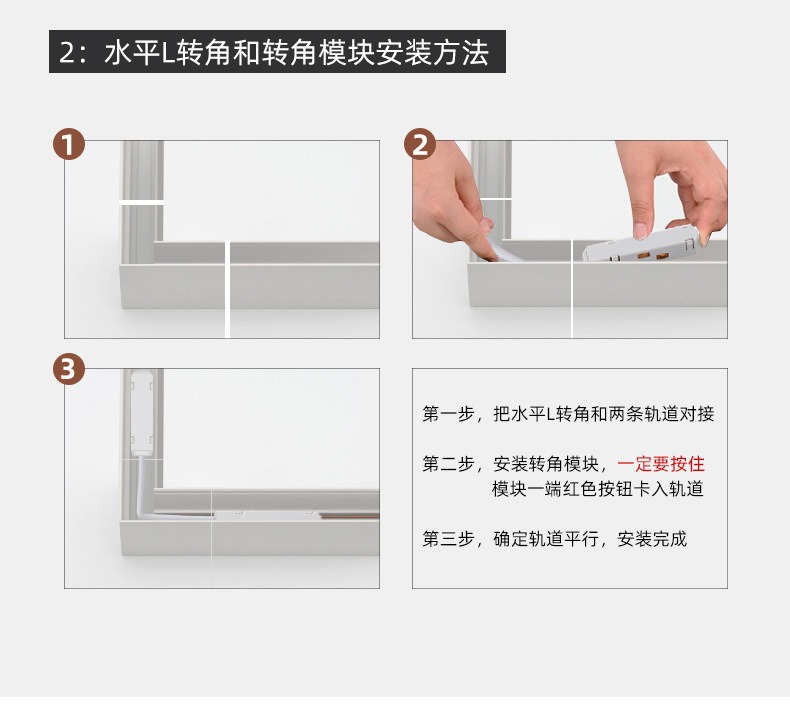 2：水平L转角和转角模块安装方法

1

2

3

第一步，把水平L转角和两条轨道对接

第二步，安装转角模块，一定要按住模块一端红色按钮卡入轨道

第三步，确定轨道平行，安装完成