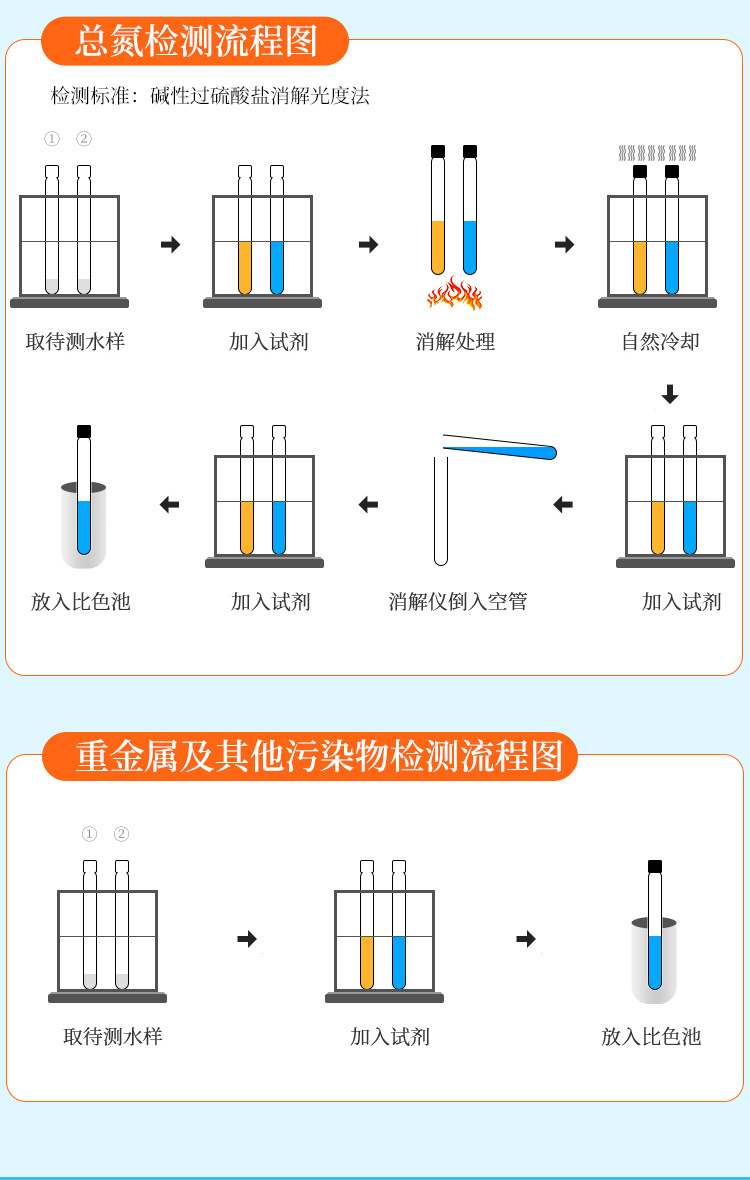 总氮检测流程图

检测标准：碱性过硫酸盐消解光度法

① ②

取待测水样

加入试剂

消解处理

自然冷却

加入试剂

消解仪倒入空管

加入试剂

放入比色池

重金属及其他污染物检测流程图

① ②

取待测水样

加入试剂

放入比色池