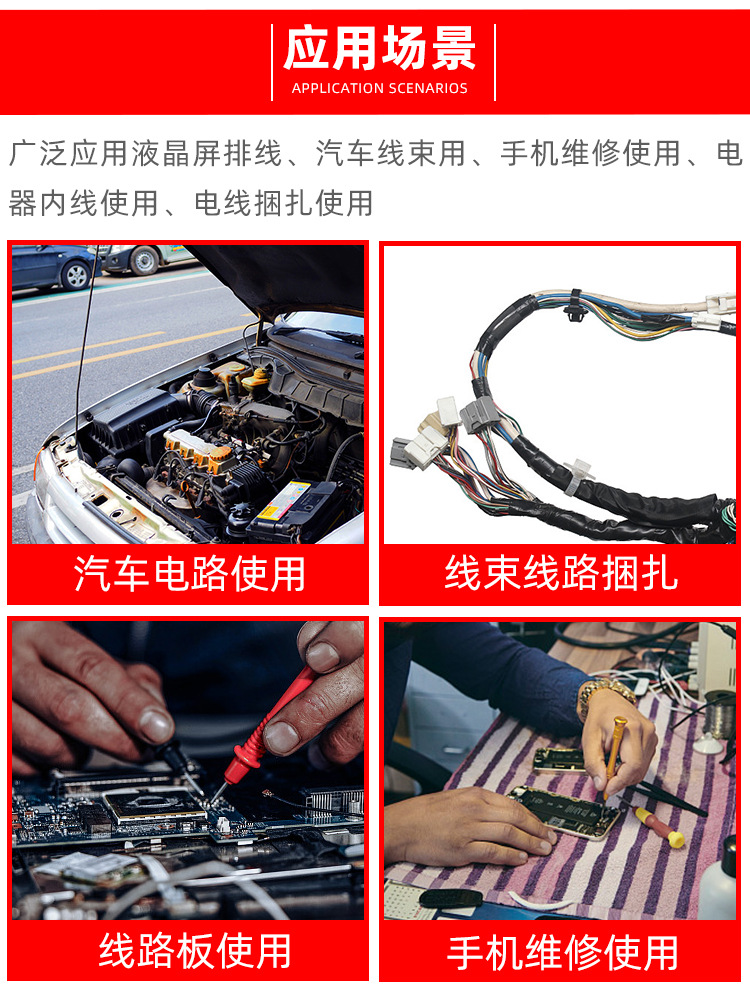 应用场景
APPLICATION SCENARIOS

广泛应用液晶屏排线、汽车线束用、手机维修使用、电器内线使用、电线捆扎使用

汽车电路使用

线束线路捆扎

线路板使用

手机维修使用