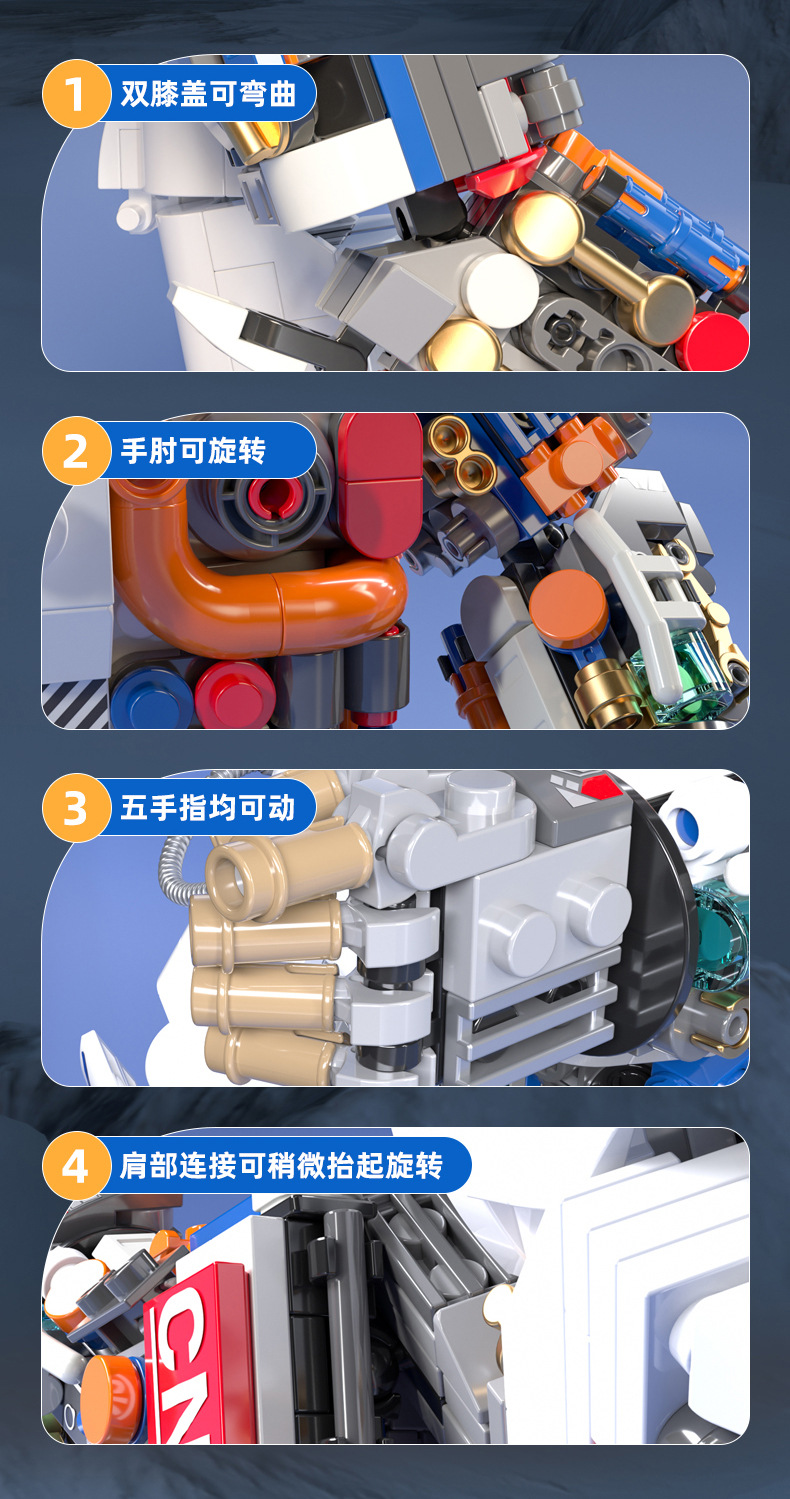 1 双膝盖可弯曲

2 手肘可旋转

3 五手指均可动

4 肩部连接可稍微抬起旋转

CN