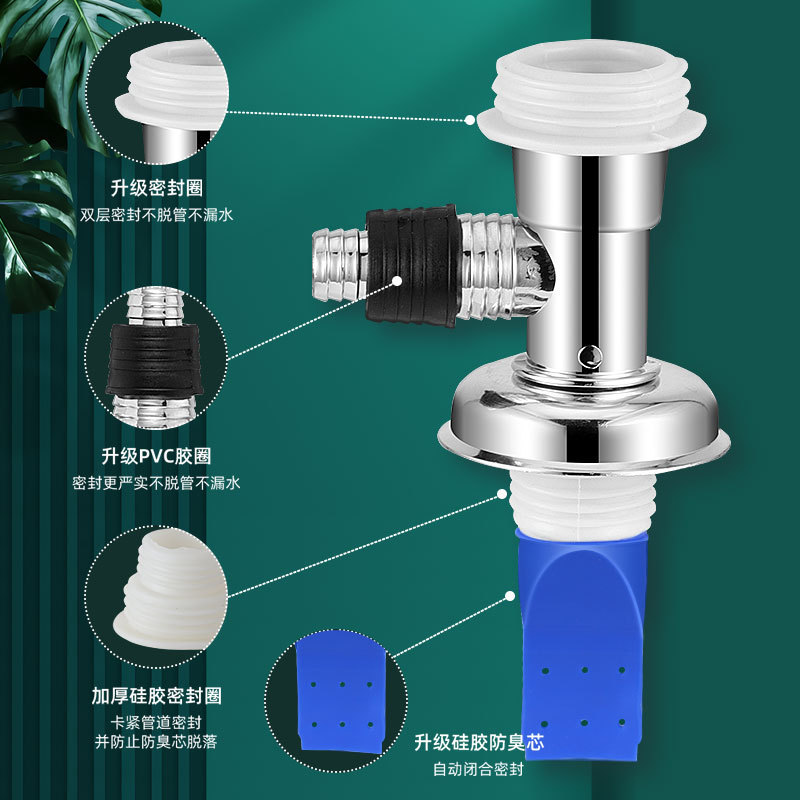 升级密封圈
双层密封不脱管不漏水

升级PVC胶圈
密封更严实不脱管不漏水

加厚硅胶密封圈
卡紧管道密封
并防止防臭芯脱落

升级硅胶防臭芯
自动闭合密封