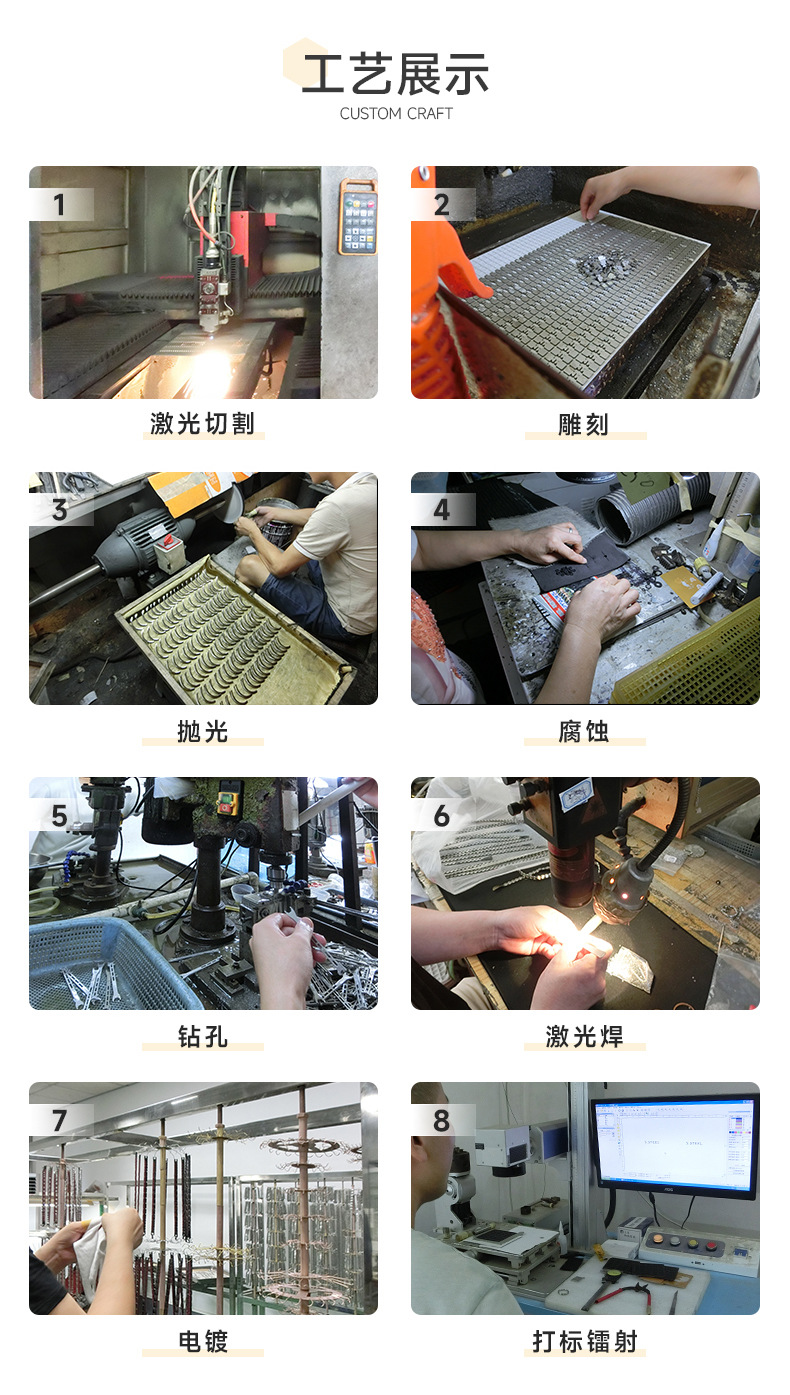 工艺展示
CUSTOM CRAFT

1
激光切割

2
雕刻

3
抛光

4
腐蚀

5
钻孔

6
激光焊

7
电镀

8
打标镭射