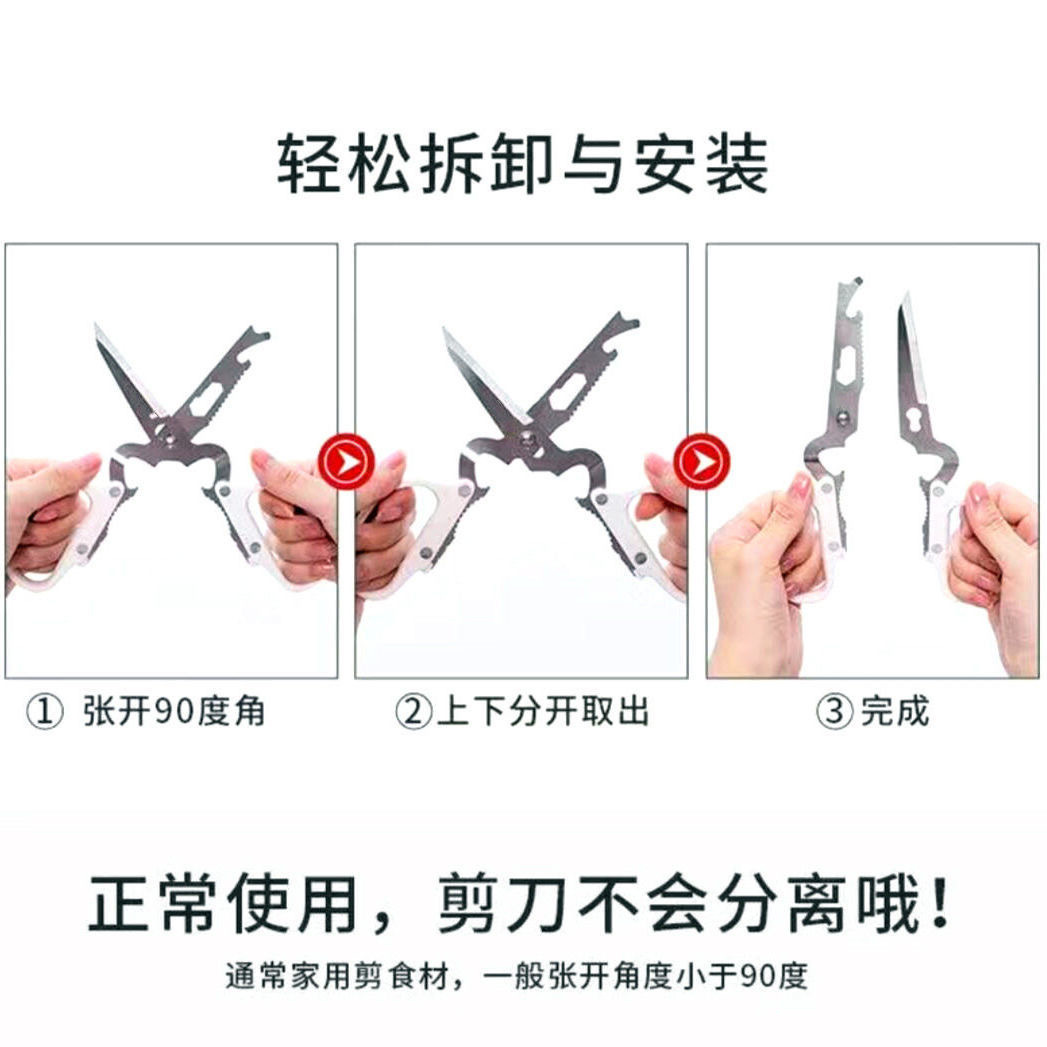 轻松拆卸与安装

① 张开90度角

②上下分开取出

③完成

正常使用，剪刀不会分离哦！

通常家用剪食材，一般张开角度小于90度