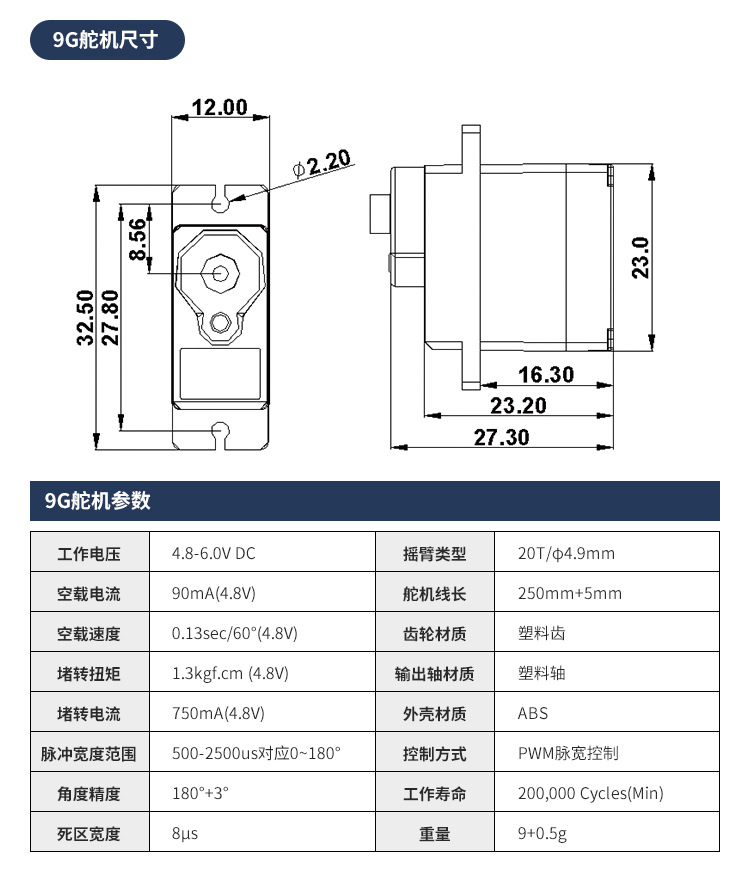 9G舵机尺寸

12.00

ϕ2.20

8.56

32.50

27.80

23.0

16.30

23.20

27.30

9G舵机参数

| 工作电压 | 4.8-6.0V DC | 摇臂类型 | 20T/ϕ4.9mm |
|---|---|---|---|
| 空载电流 | 90mA(4.8V) | 舵机线长 | 250mm+5mm |
| 空载速度 | 0.13sec/60°(4.8V) | 齿轮材质 | 塑料齿 |
| 堵转扭矩 | 1.3kgf.cm (4.8V) | 输出轴材质 | 塑料轴 |
| 堵转电流 | 750mA(4.8V) | 外壳材质 | ABS |
| 脉冲宽度范围 | 500-2500us对应0~180° | 控制方式 | PWM脉宽控制 |
| 角度精度 | 180°+3° | 工作寿命 | 200,000 Cycles(Min) |
| 死区宽度 | 8μs | 重量 | 9+0.5g |