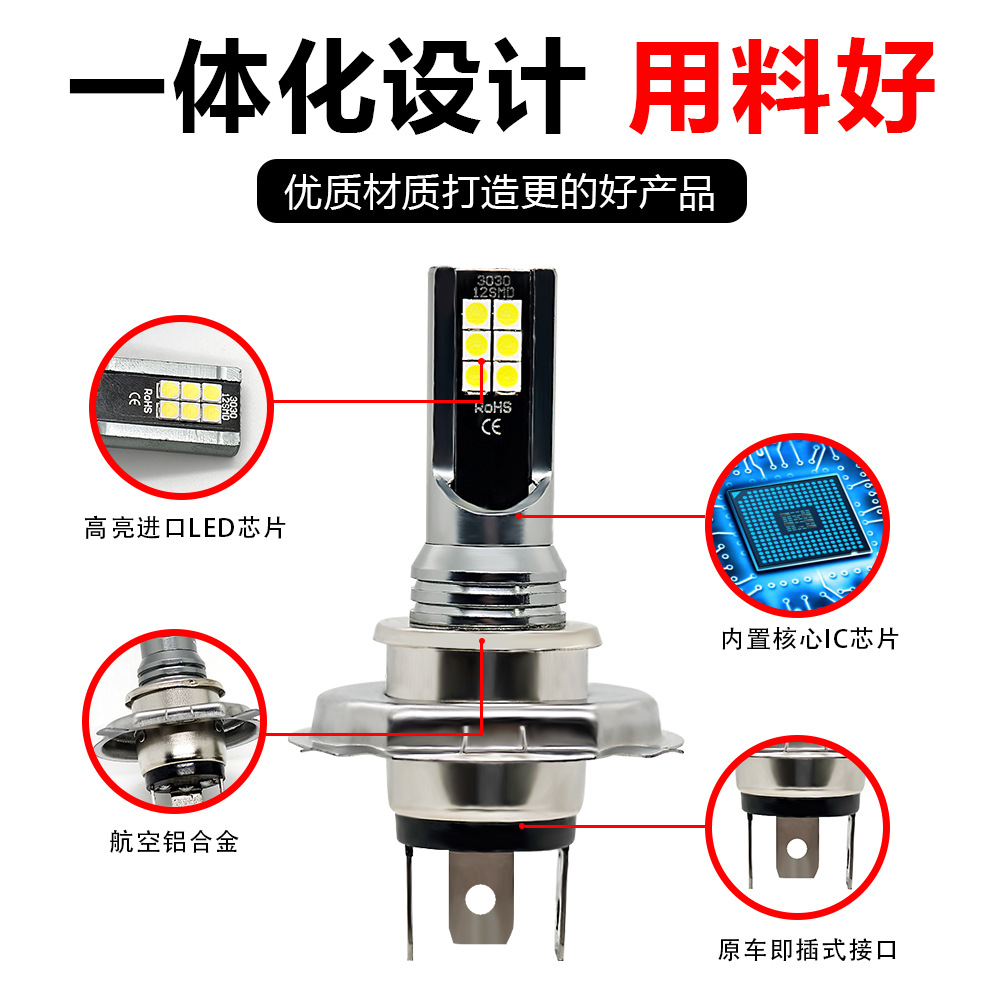 一体化设计 用料好

优质材质打造更的好产品

3030
12SMD
RoHS
CE

3030
12SMD
RoHS
CE

高亮进口LED芯片

内置核心IC芯片

航空铝合金

原车即插式接口