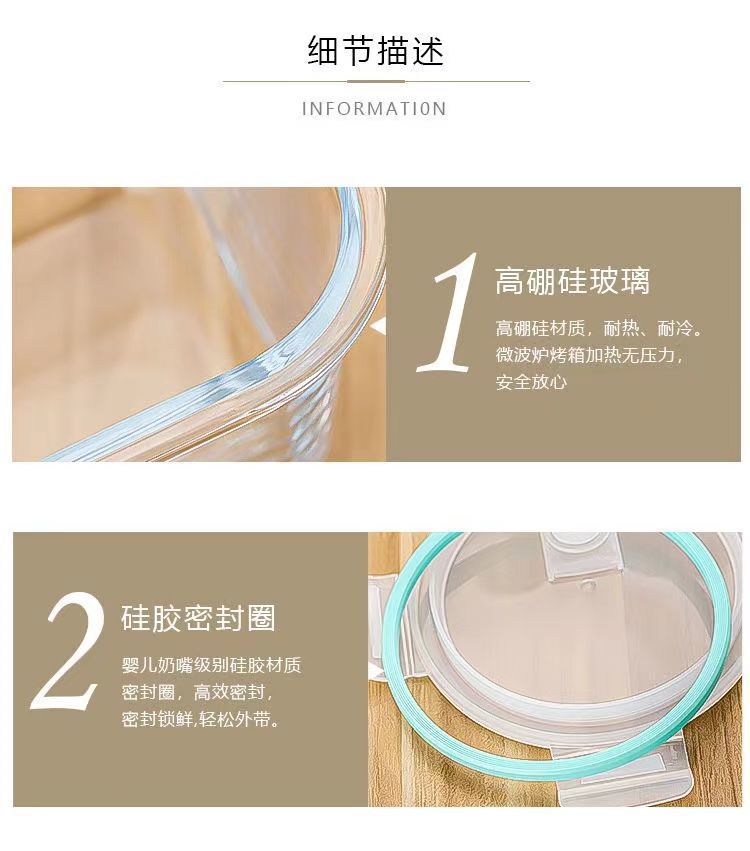 细节描述

INFORMATI0N

1 高硼硅玻璃

高硼硅材质，耐热、耐冷。微波炉烤箱加热无压力，安全放心

2 硅胶密封圈

婴儿奶嘴级别硅胶材质密封圈，高效密封，密封锁鲜,轻松外带。