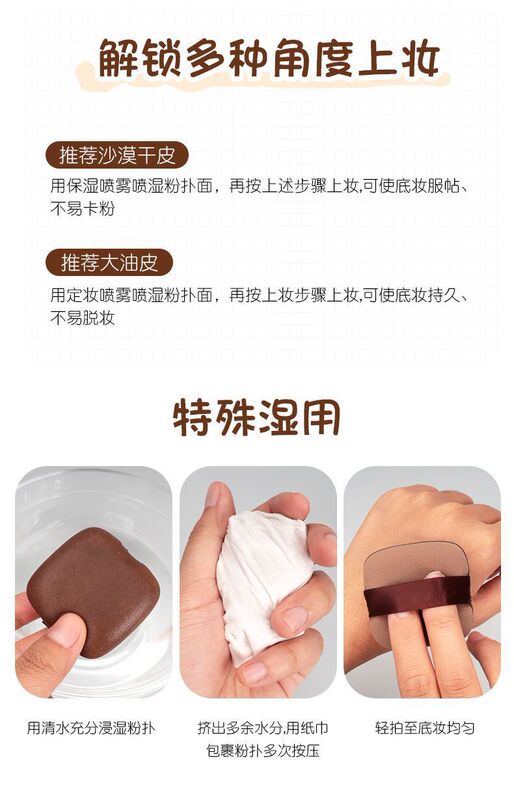 解锁多种角度上妆

推荐沙漠干皮

用保湿喷雾喷湿粉扑面，再按上述步骤上妆,可使底妆服帖、不易卡粉

推荐大油皮

用定妆喷雾喷湿粉扑面，再按上妆步骤上妆,可使底妆持久、不易脱妆

特殊湿用

用清水充分浸湿粉扑

挤出多余水分,用纸巾包裹粉扑多次按压

轻拍至底妆均匀