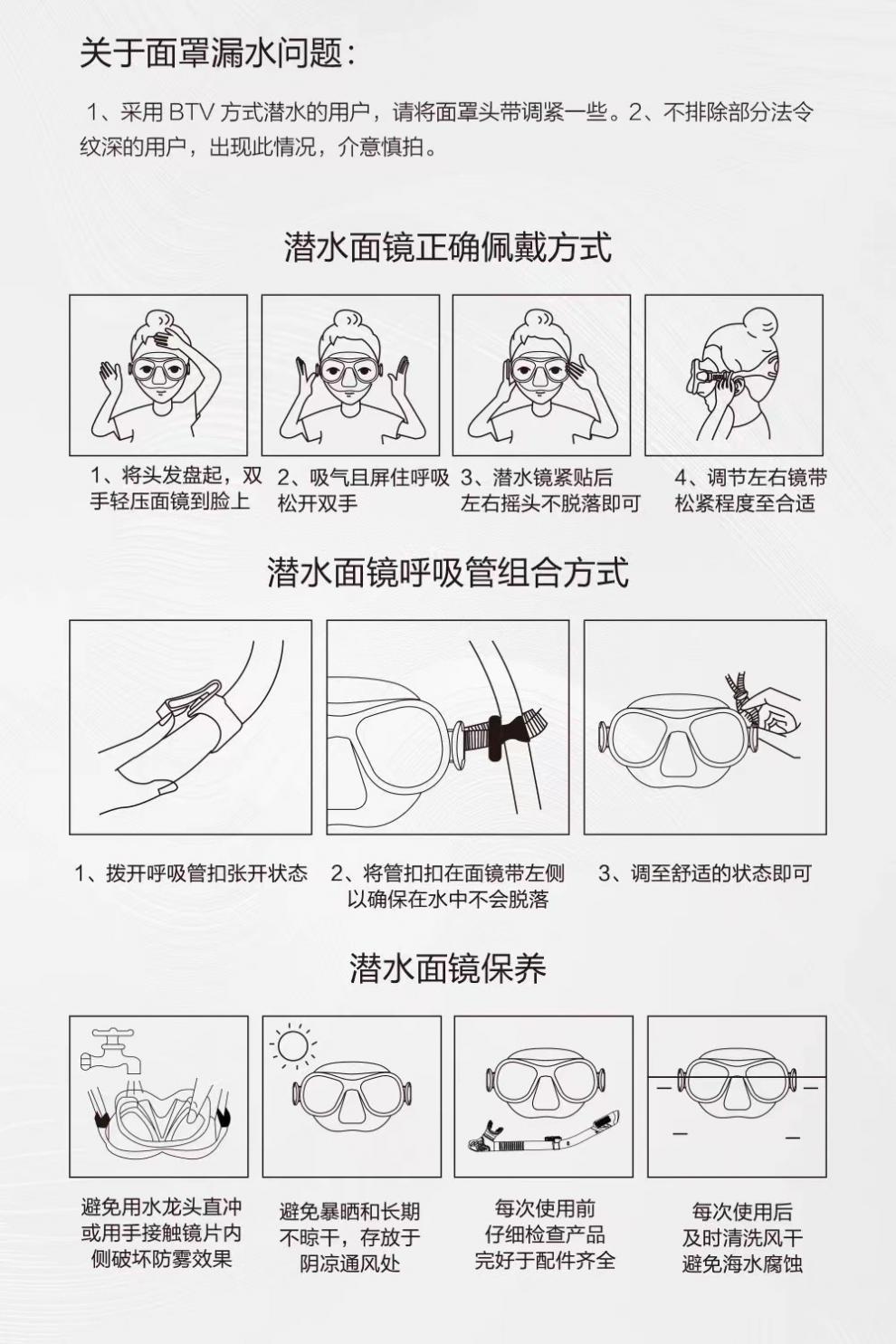 关于面罩漏水问题：

1、采用 BTV 方式潜水的用户，请将面罩头带调紧一些。2、不排除部分法令纹深的用户，出现此情况，介意慎拍。

潜水面镜正确佩戴方式

1、将头发盘起，双手轻压面镜到脸上

2、吸气且屏住呼吸松开双手

3、潜水镜紧贴后左右摇头不脱落即可

4、调节左右镜带松紧程度至合适

潜水面镜呼吸管组合方式

1、拨开呼吸管扣张开状态

2、将管扣扣在面镜带左侧以确保在水中不会脱落

3、调至舒适的状态即可

潜水面镜保养

避免用水龙头直冲或用手接触镜片内侧破坏防雾效果

避免暴晒和长期不晾干，存放于阴凉通风处

每次使用前仔细检查产品完好于配件齐全

每次使用后及时清洗风干避免海水腐蚀